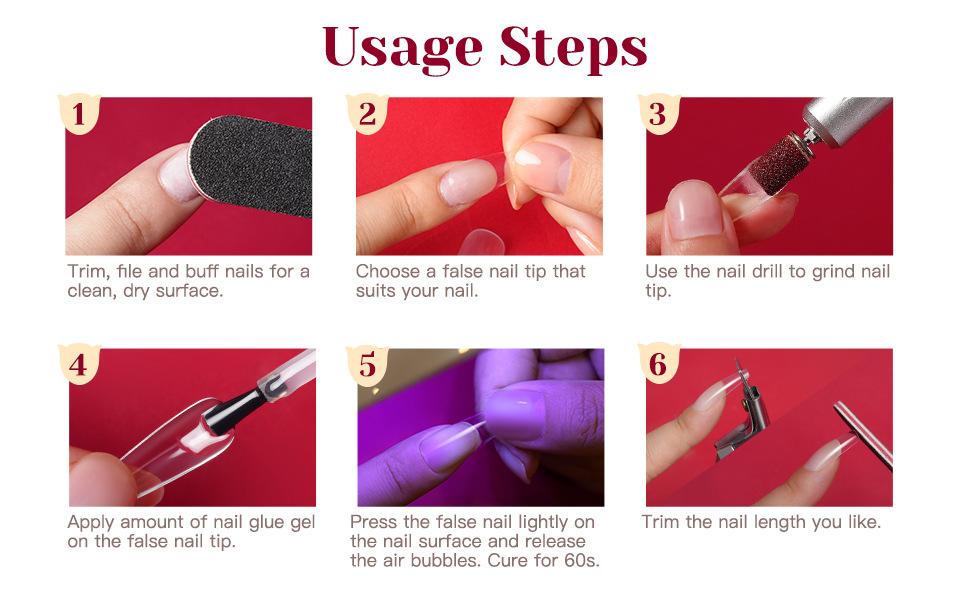 Usage Steps

1

Trim, file and buff nails for a clean, dry surface.

2

Choose a false nail tip that suits your nail.

3

Use the nail drill to grind nail tip.

4

Apply amount of nail glue gel on the false nail tip.

5

Press the false nail lightly on the nail surface and release the air bubbles. Cure for 60s.

6

Trim the nail length you like.