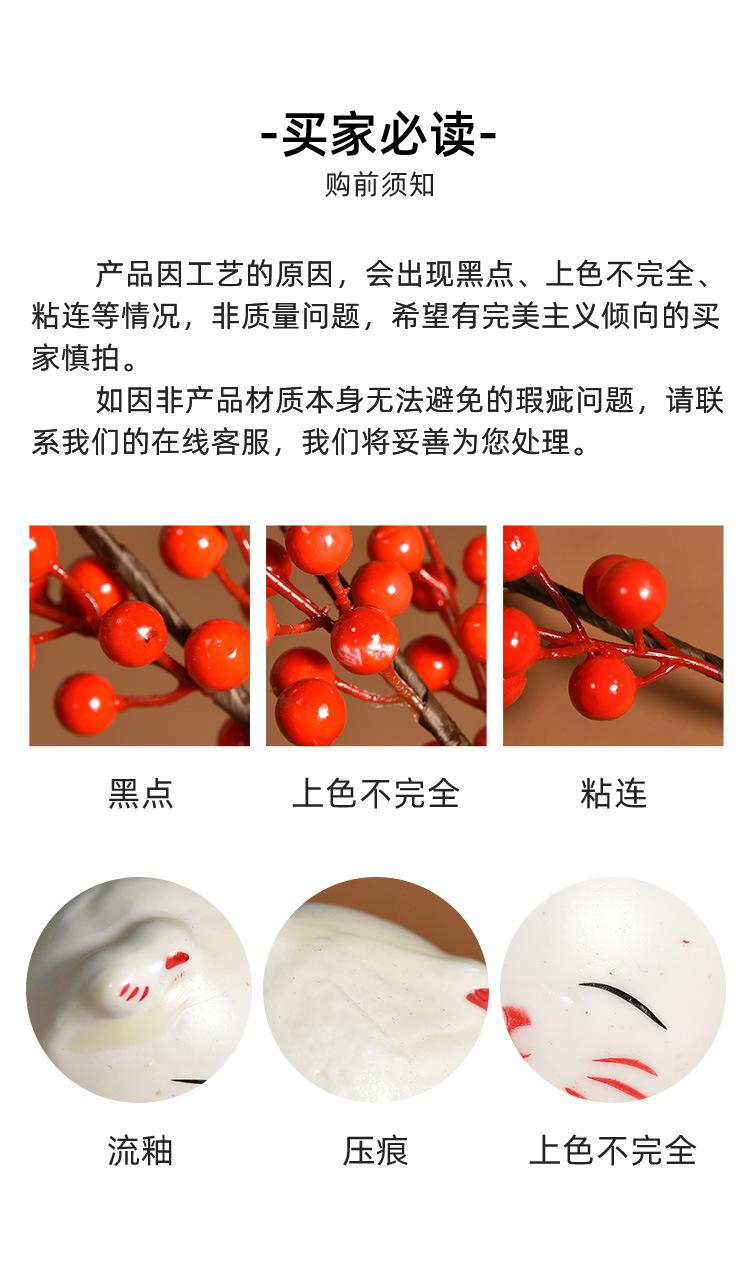 -买家必读-
购前须知

产品因工艺的原因，会出现黑点、上色不完全、粘连等情况，非质量问题，希望有完美主义倾向的买家慎拍。

如因非产品材质本身无法避免的瑕疵问题，请联系我们的在线客服，我们将妥善为您处理。

黑点

上色不完全

粘连

流釉

压痕

上色不完全