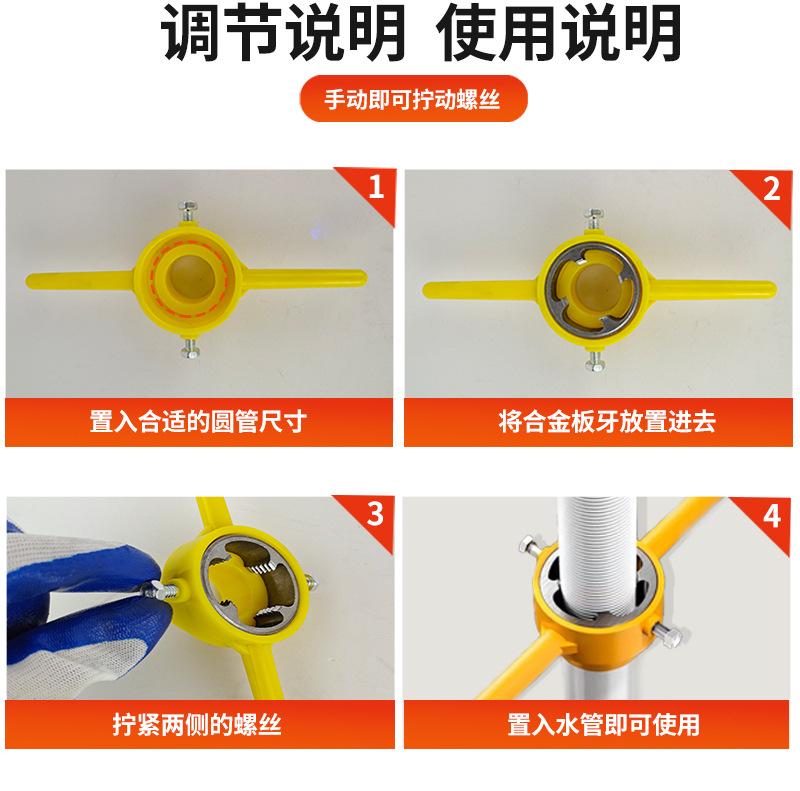 调节说明 使用说明

手动即可拧动螺丝

1

置入合适的圆管尺寸

2

将合金板牙放置进去

3

拧紧两侧的螺丝

4

置入水管即可使用