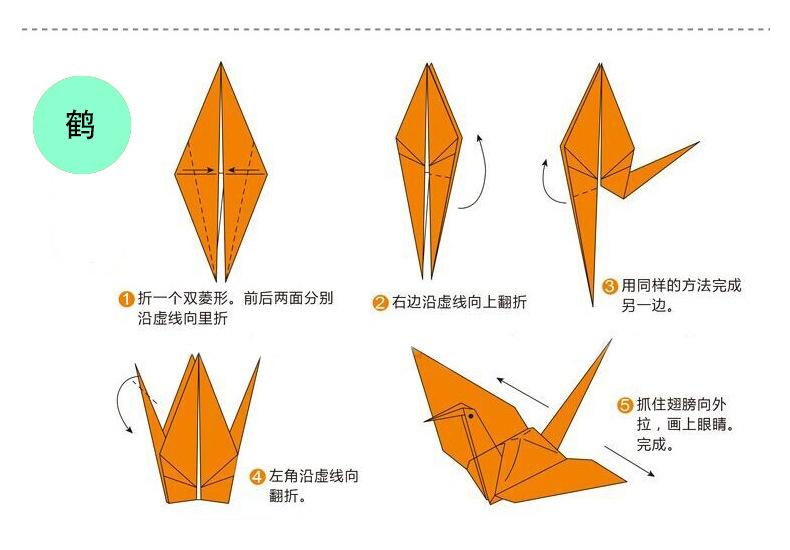 鹤

1 折一个双菱形。前后两面分别沿虚线向里折

2 右边沿虚线向上翻折

3 用同样的方法完成另一边。

4 左角沿虚线向翻折。

5 抓住翅膀向外拉，画上眼睛。完成。