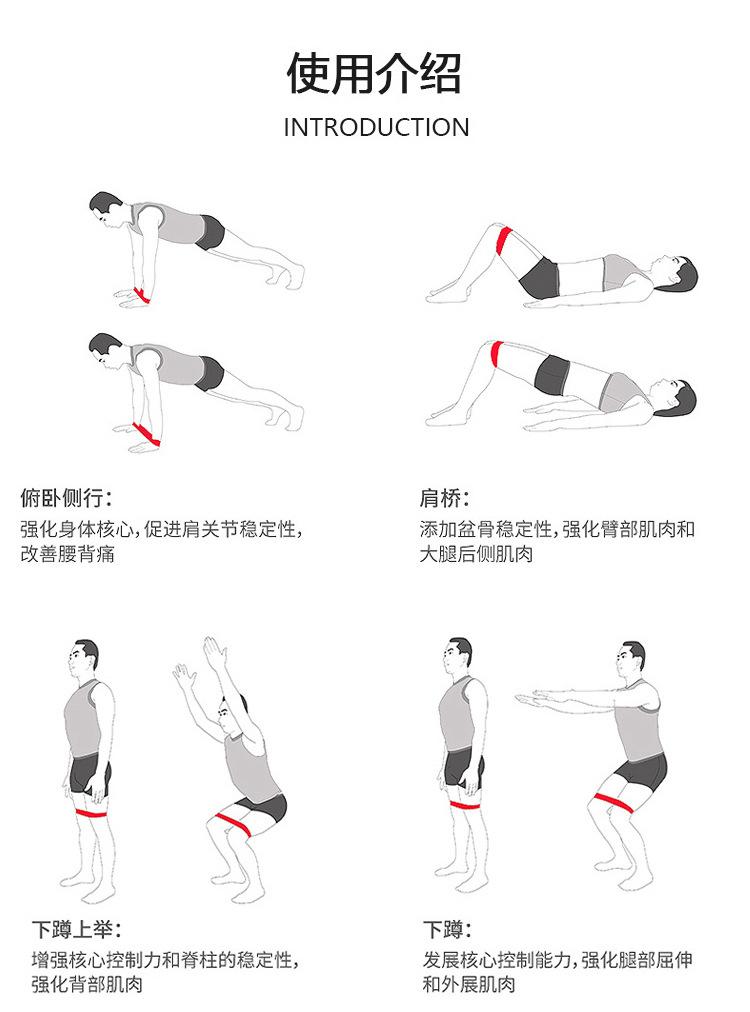 使用介绍
INTRODUCTION

俯卧侧行：
强化身体核心，促进肩关节稳定性，改善腰背痛

肩桥：
添加盆骨稳定性，强化臂部肌肉和大腿后侧肌肉

下蹲上举：
增强核心控制力和脊柱的稳定性，强化背部肌肉

下蹲：
发展核心控制能力，强化腿部屈伸和外展肌肉