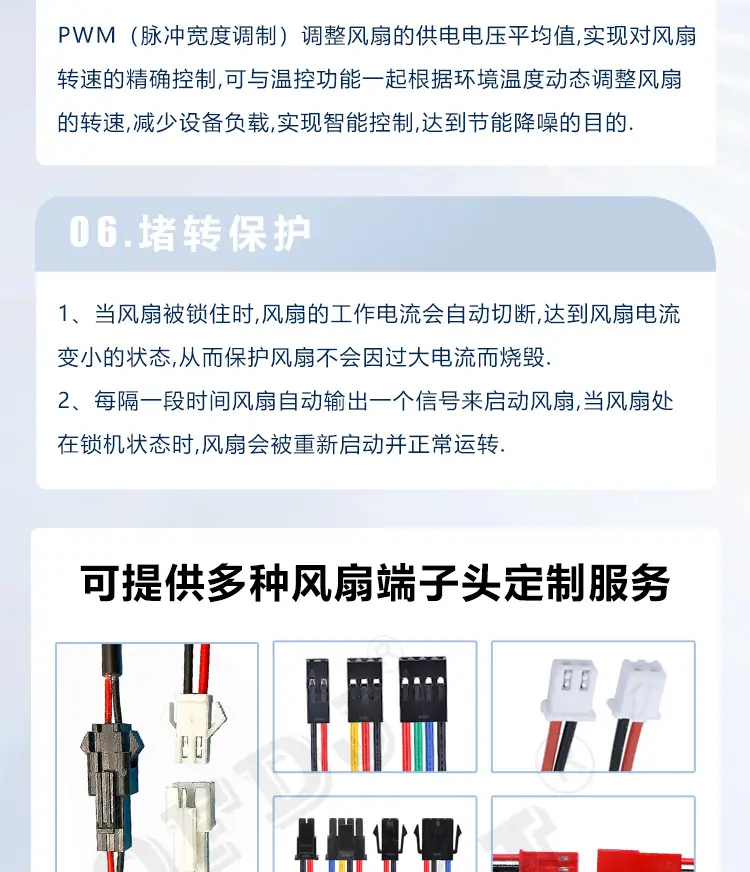 PWM（脉冲宽度调制）调整风扇的供电电压平均值,实现对风扇转速的精确控制,可与温控功能一起根据环境温度动态调整风扇的转速,减少设备负载,实现智能控制,达到节能降噪的目的.

06.堵转保护

1、当风扇被锁住时,风扇的工作电流会自动切断,达到风扇电流变小的状态,从而保护风扇不会因过大电流而烧毁.
2、每隔一段时间风扇自动输出一个信号来启动风扇,当风扇处在锁机状态时,风扇会被重新启动并正常运转.

可提供多种风扇端子头定制服务