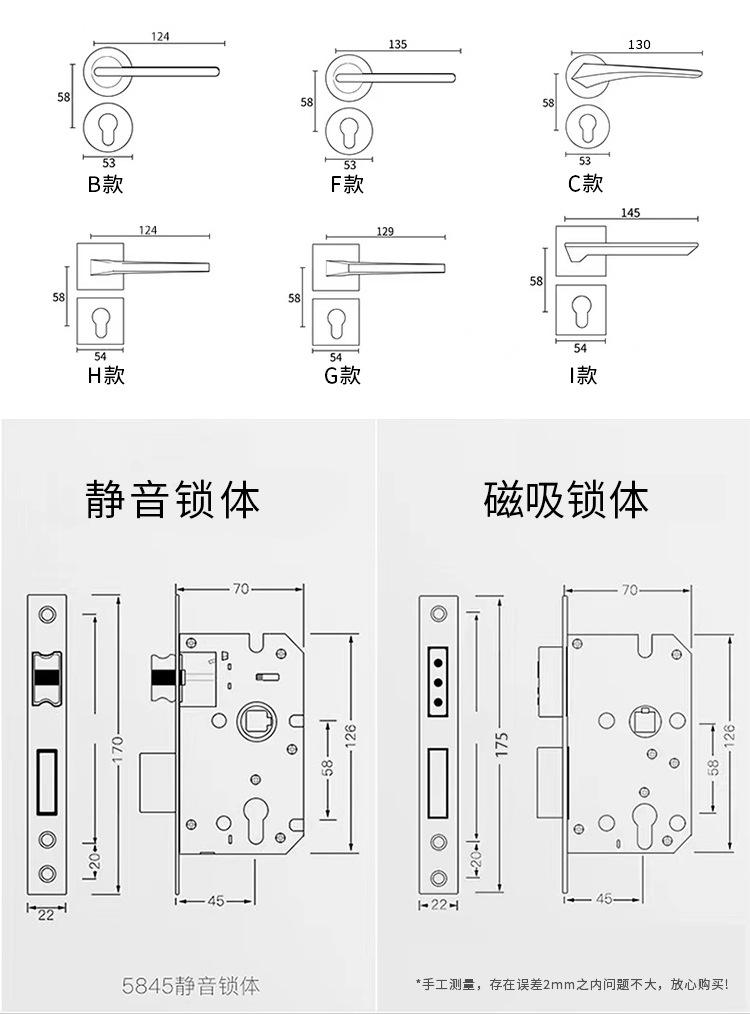 124
58
53
B款

135
58
53
F款

130
58
53
C款

124
58
54
H款

129
58
54
G款

145
58
54
I款

静音锁体

70
170
126
58
20
45
22

5845静音锁体

磁吸锁体

70
175
126
58
20
45
22

*手工测量，存在误差2mm之内问题不大，放心购买！