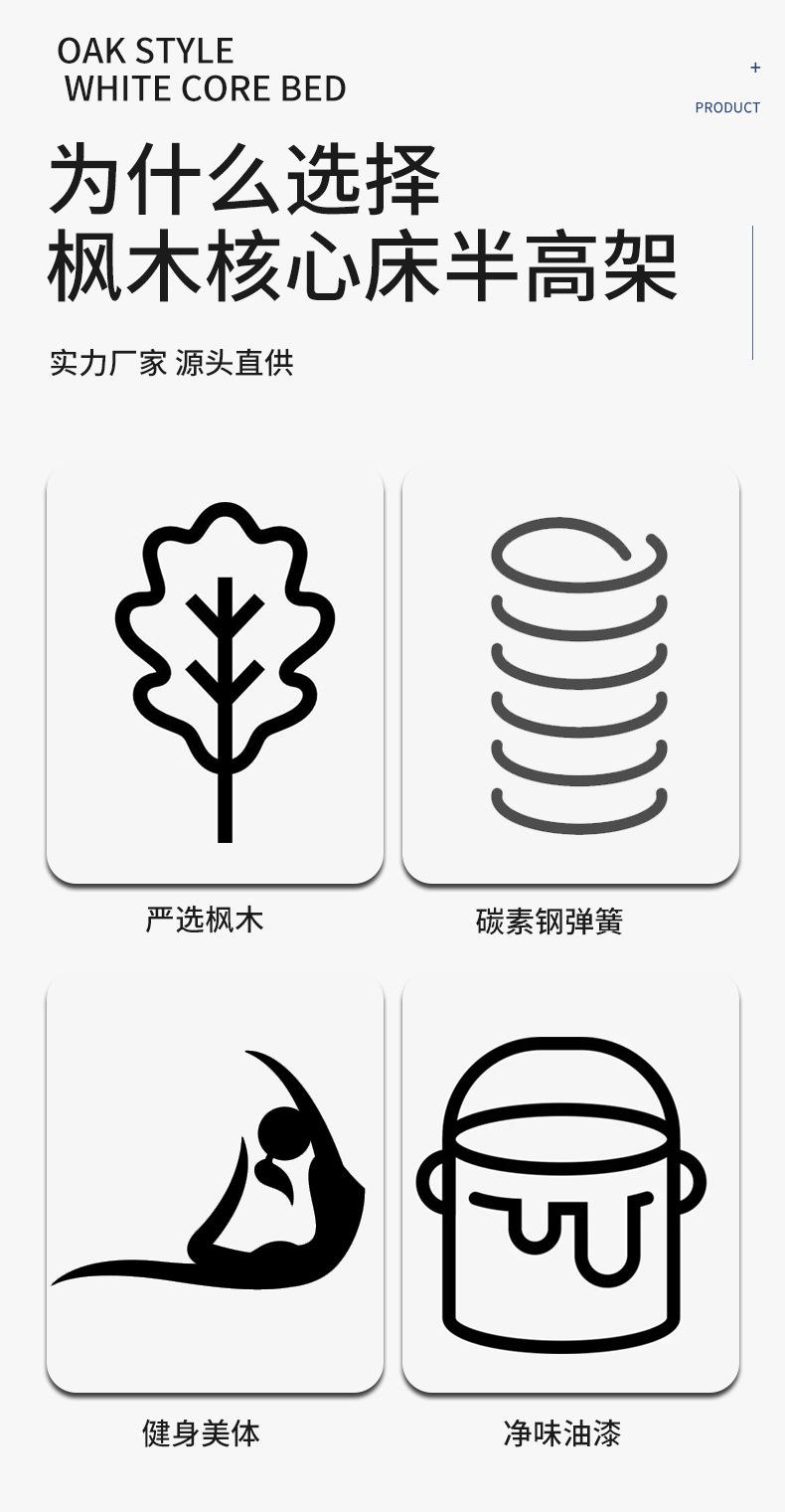 OAK STYLE
WHITE CORE BED

+
PRODUCT

为什么选择
枫木核心床半高架

实力厂家 源头直供

严选枫木

碳素钢弹簧

健身美体

净味油漆