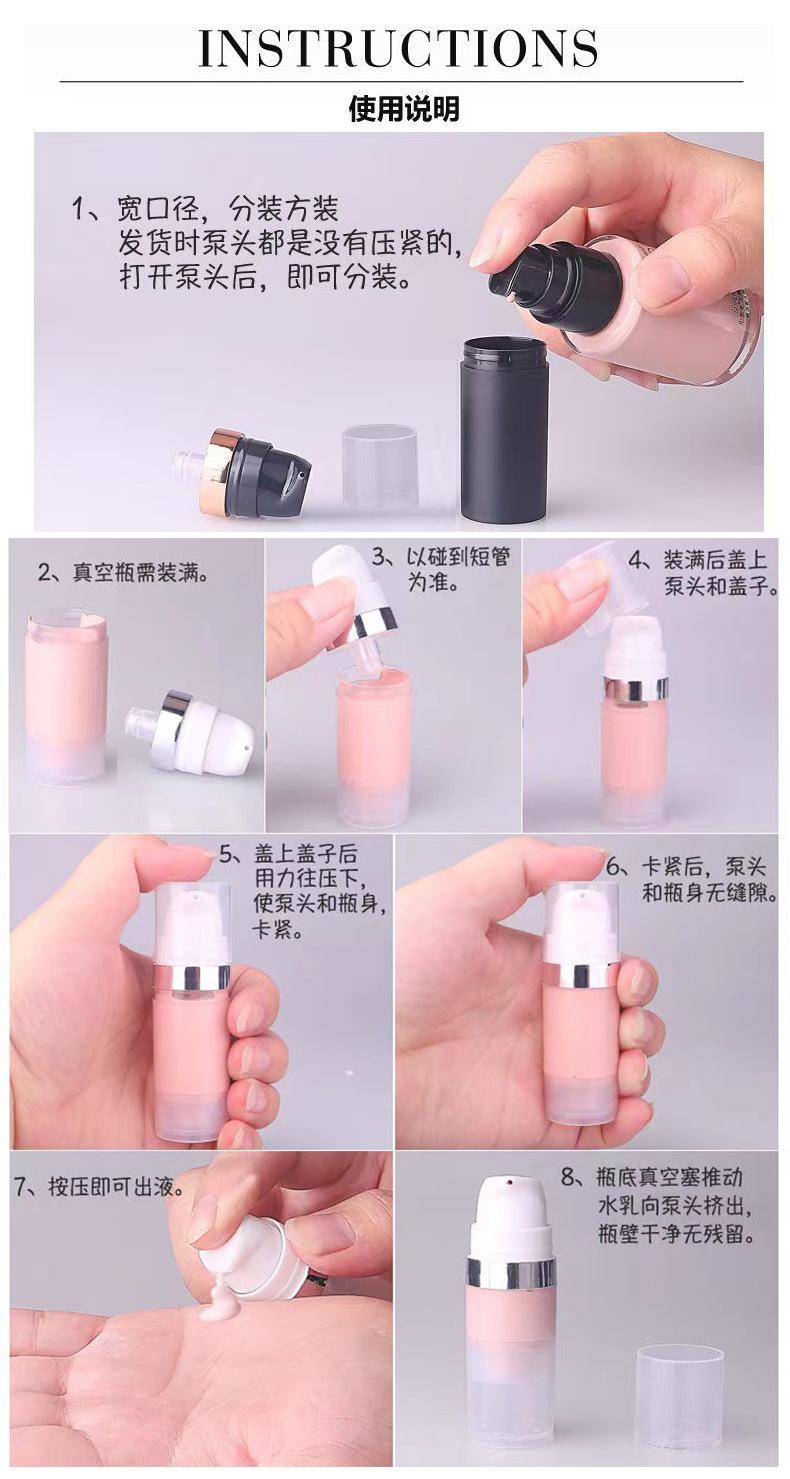 INSTRUCTIONS

使用说明

1、宽口径，分装方装
发货时泵头都是没有压紧的，
打开泵头后，即可分装。

2、真空瓶需装满。

3、以碰到短管为准。

4、装满后盖上泵头和盖子。

5、盖上盖子后用力往压下，使泵头和瓶身，卡紧。

6、卡紧后，泵头和瓶身无缝隙。

7、按压即可出液。

8、瓶底真空塞推动水乳向泵头挤出，瓶壁干净无残留。