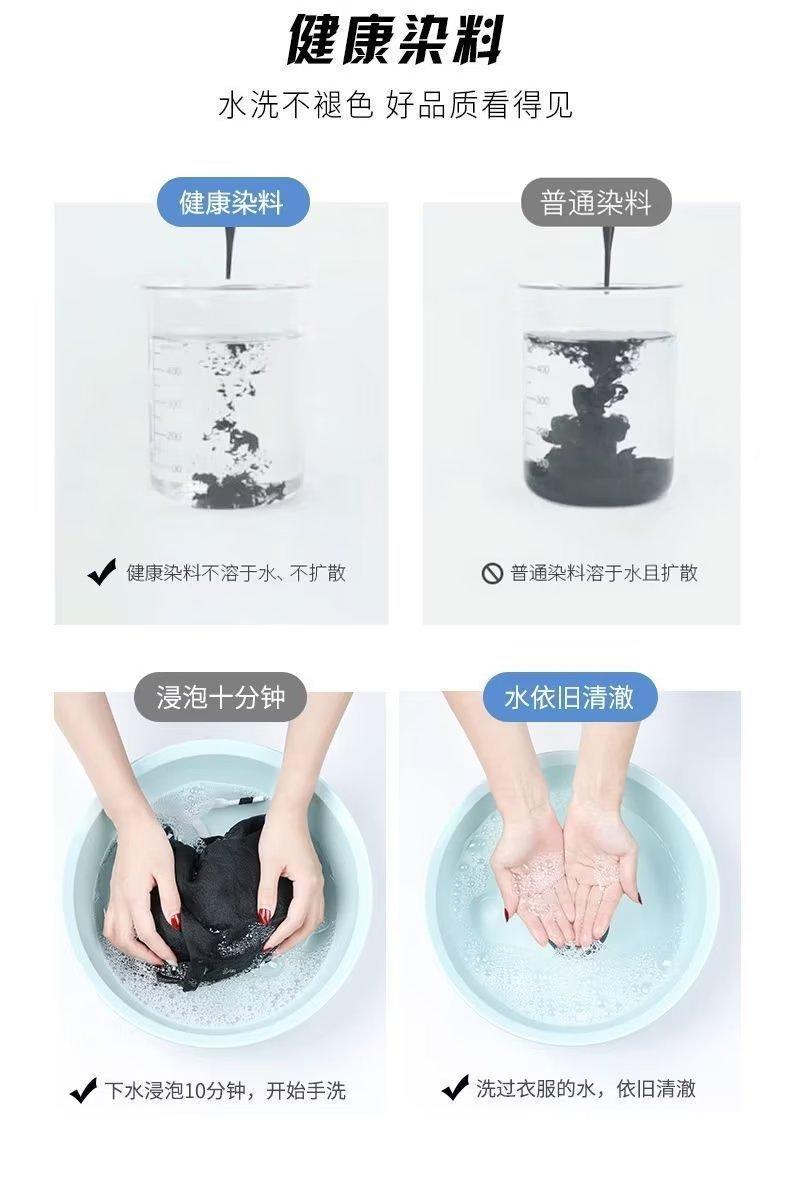 健康染料

水洗不褪色 好品质看得见

健康染料

400
300
200
100

健康染料不溶于水、不扩散

普通染料

400
300

普通染料溶于水且扩散

浸泡十分钟

下水浸泡10分钟，开始手洗

水依旧清澈

洗过衣服的水，依旧清澈