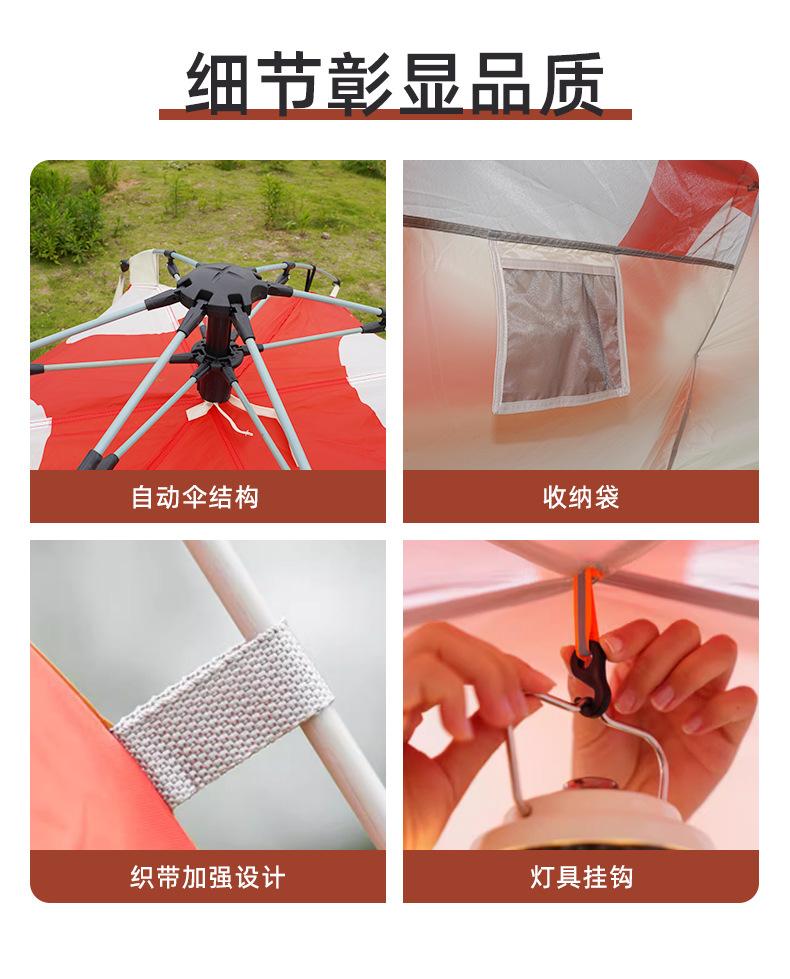 细节彰显品质

自动伞结构

收纳袋

织带加强设计

灯具挂钩