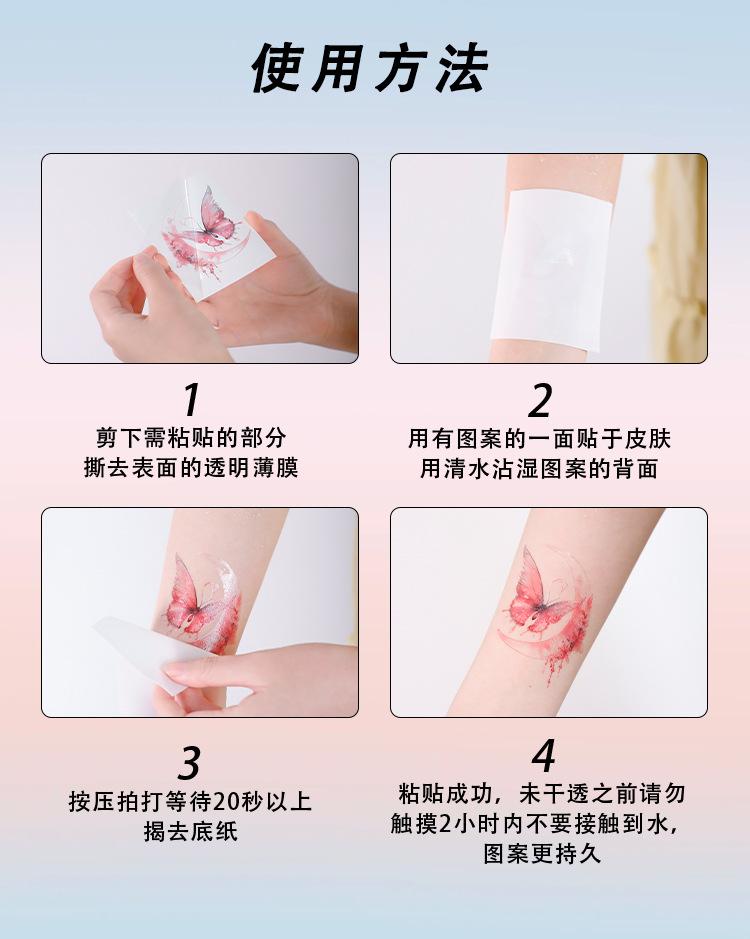 使用方法

1
剪下需粘贴的部分
撕去表面的透明薄膜

2
用有图案的一面贴于皮肤
用清水沾湿图案的背面

3
按压拍打等待20秒以上
揭去底纸

4
粘贴成功，未干透之前请勿触摸2小时内不要接触到水，图案更持久