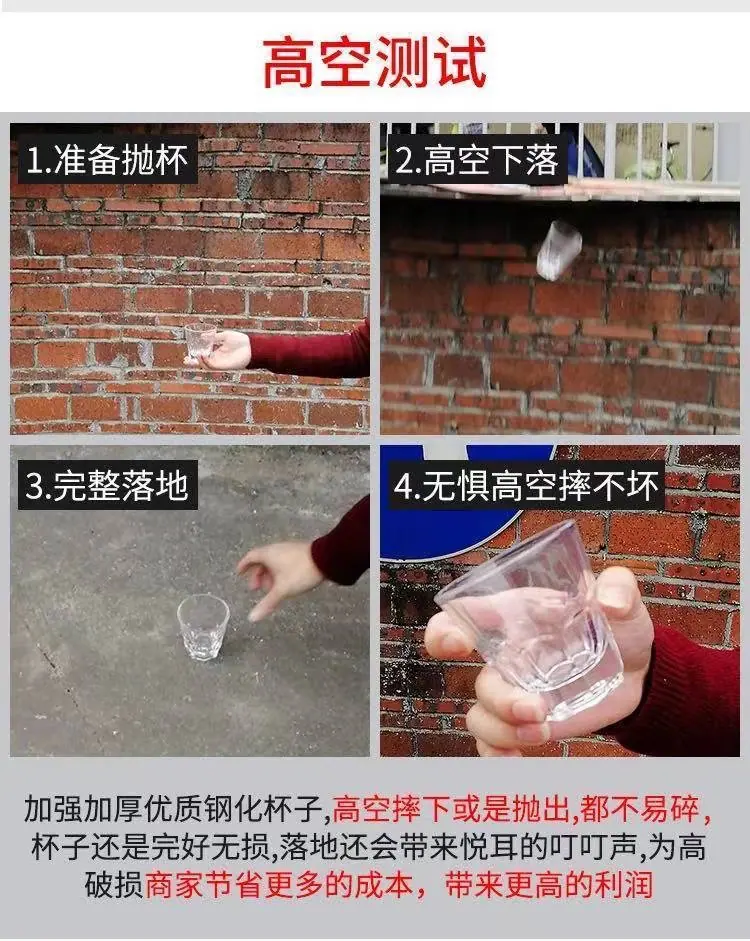 高空测试

1.准备抛杯

2.高空下落

3.完整落地

4.无惧高空摔不坏

加强加厚优质钢化杯子,高空摔下或是抛出,都不易碎,杯子还是完好无损,落地还会带来悦耳的叮叮声,为高破损商家节省更多的成本，带来更高的利润