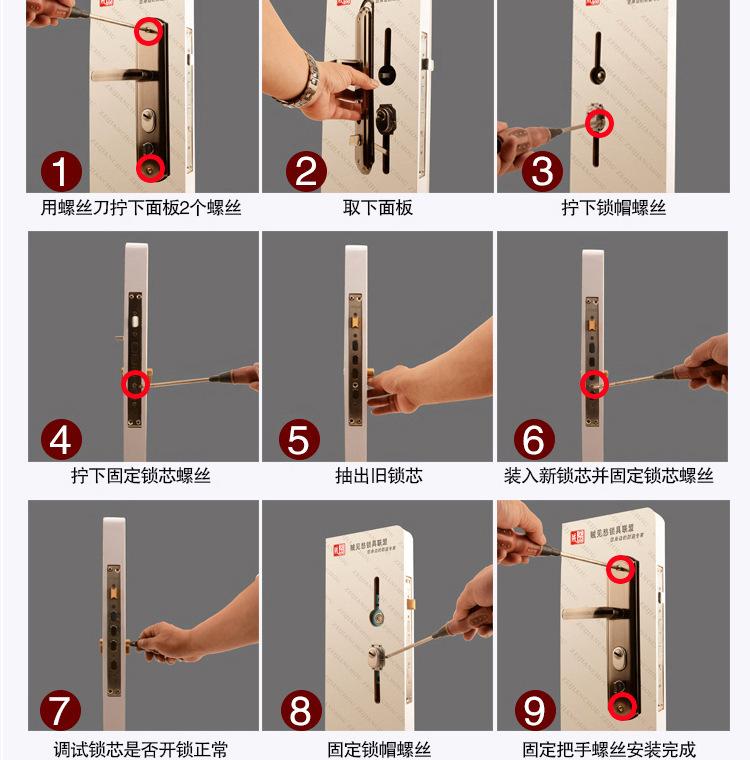 1
用螺丝刀拧下面板2个螺丝

2
取下面板

3
拧下锁帽螺丝

4
拧下固定锁芯螺丝

5
抽出旧锁芯

6
装入新锁芯并固定锁芯螺丝

7
调试锁芯是否开锁正常

8
固定锁帽螺丝

9
固定把手螺丝安装完成