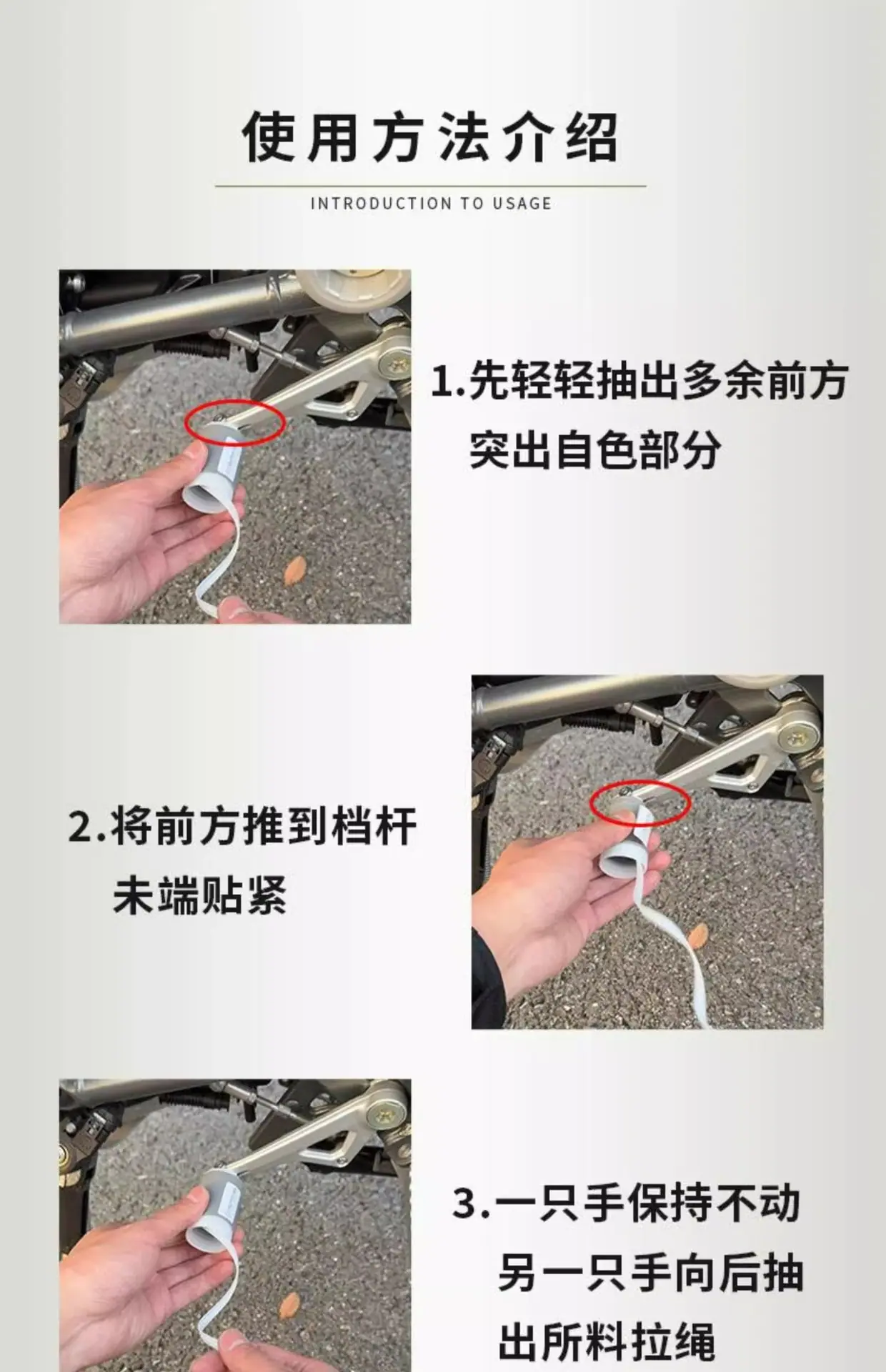 使用方法介绍

INTRODUCTION TO USAGE

1.先轻轻抽出多余前方突出自色部分

2.将前方推到档杆未端贴紧

3.一只手保持不动另一只手向后抽出所料拉绳