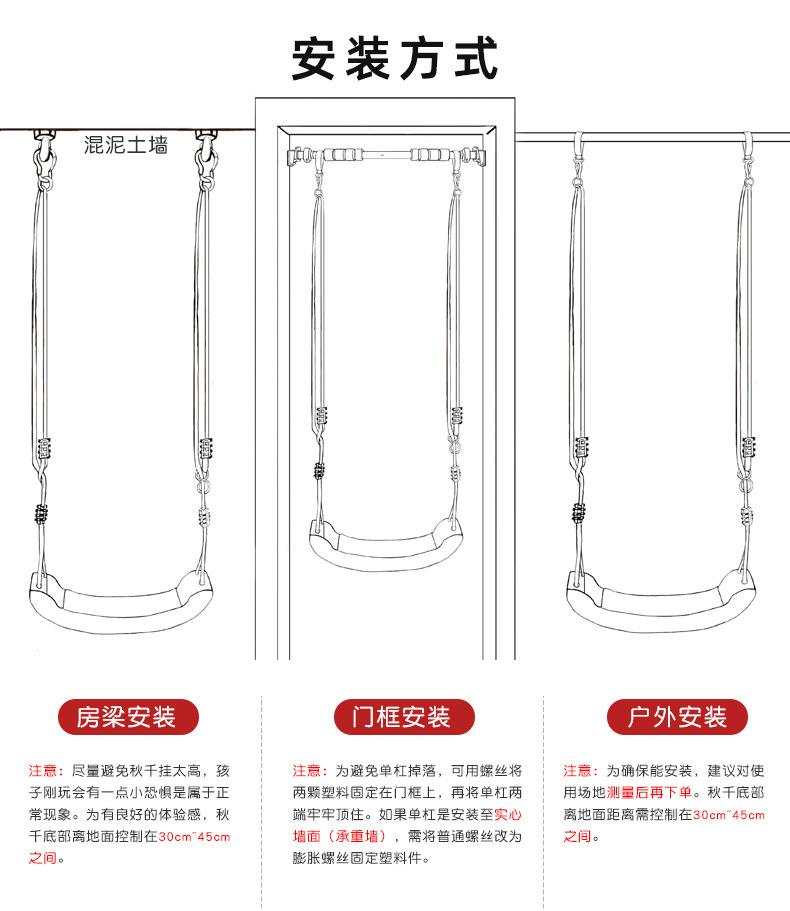 安装方式

混泥土墙

房梁安装

注意：尽量避免秋千挂太高，孩子刚玩会有一点小恐惧是属于正常现象。为有良好的体验感，秋千底部离地面控制在30cm~45cm之间。

门框安装

注意：为避免单杠掉落，可用螺丝将两颗塑料固定在门框上，再将单杠两端牢牢顶住。如果单杠是安装至实心墙面（承重墙），需将普通螺丝改为膨胀螺丝固定塑料件。

户外安装

注意：为确保能安装，建议对使用场地测量后再下单。秋千底部离地面距离需控制在30cm~45cm之间。