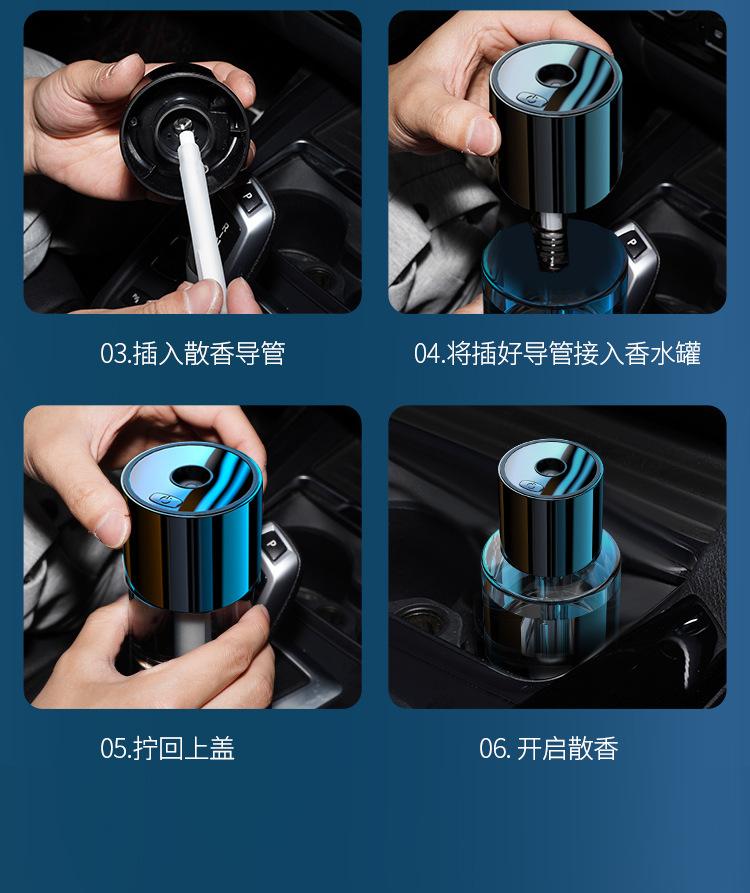 03.插入散香导管

04.将插好导管接入香水罐

05.拧回上盖

06. 开启散香