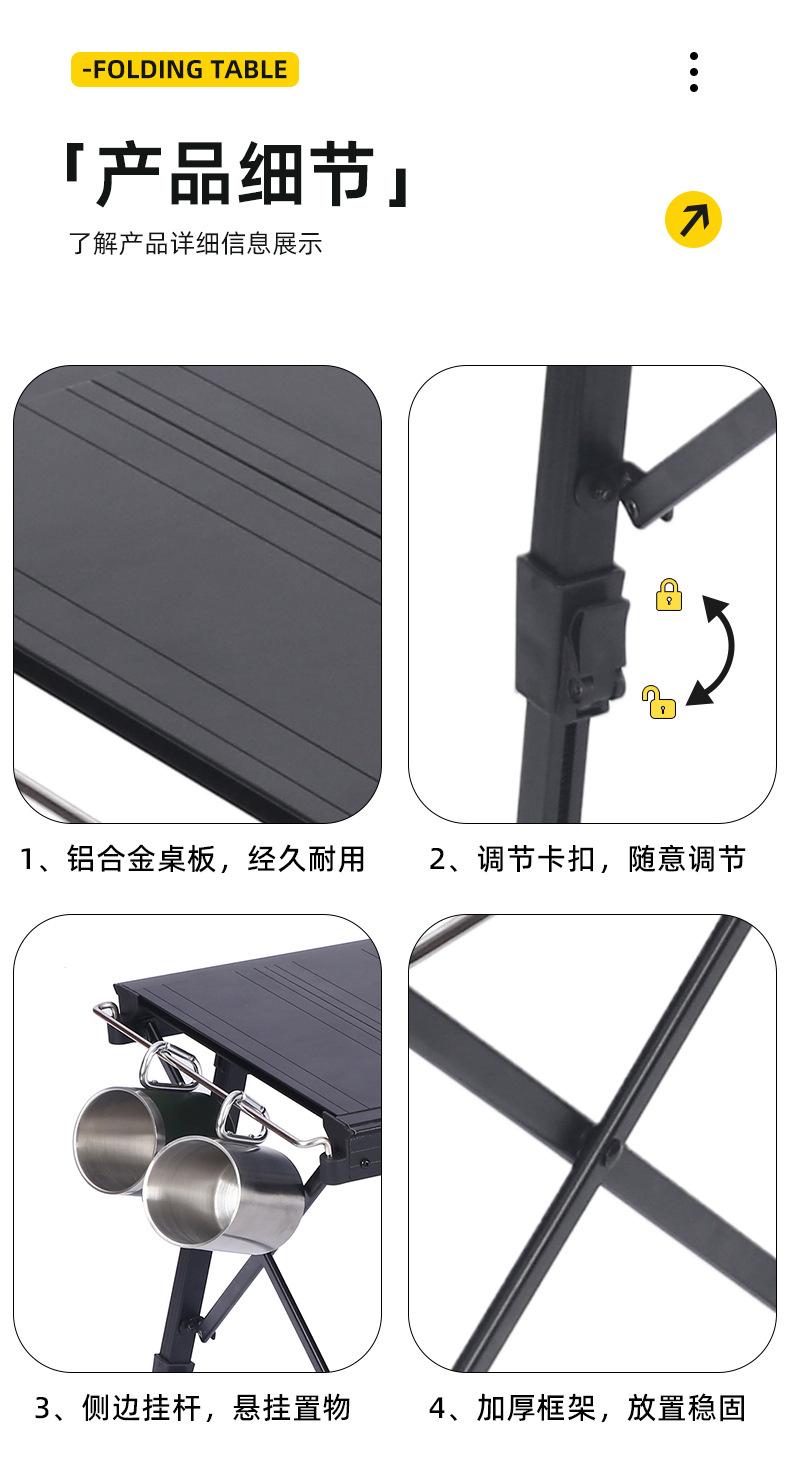 -FOLDING TABLE

「产品细节」

了解产品详细信息展示

1、铝合金桌板，经久耐用

2、调节卡扣，随意调节

3、侧边挂杆，悬挂置物

4、加厚框架，放置稳固