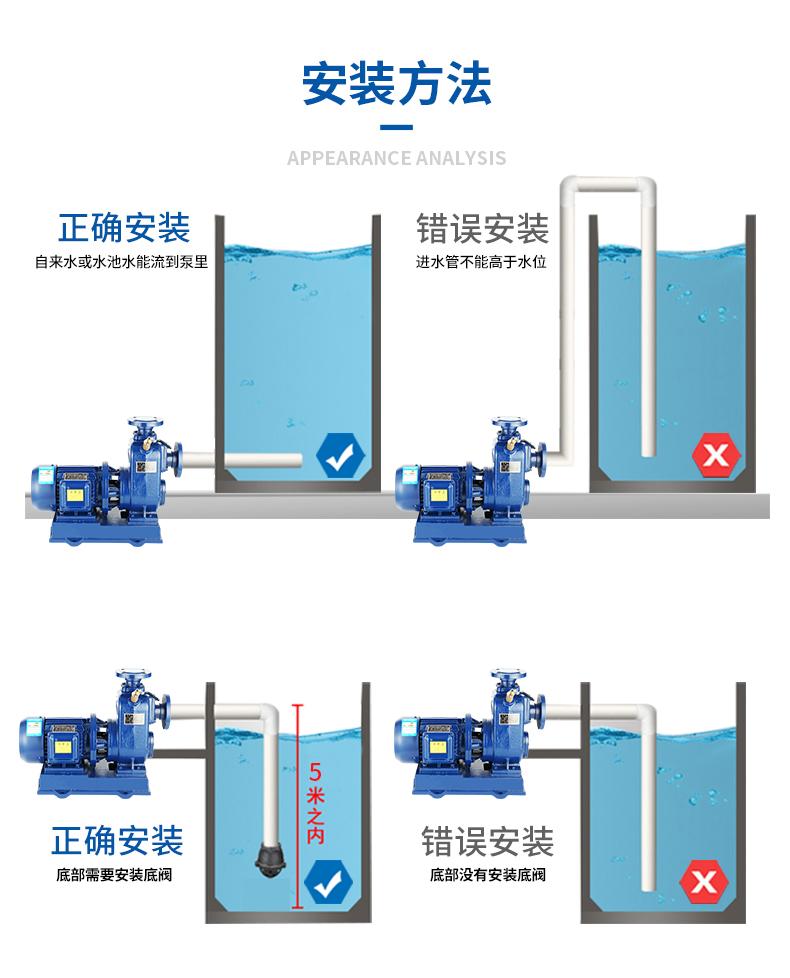 安装方法

APPEARANCE ANALYSIS

正确安装
自来水或水池水能流到泵里

错误安装
进水管不能高于水位

5米之内

正确安装
底部需要安装底阀

错误安装
底部没有安装底阀