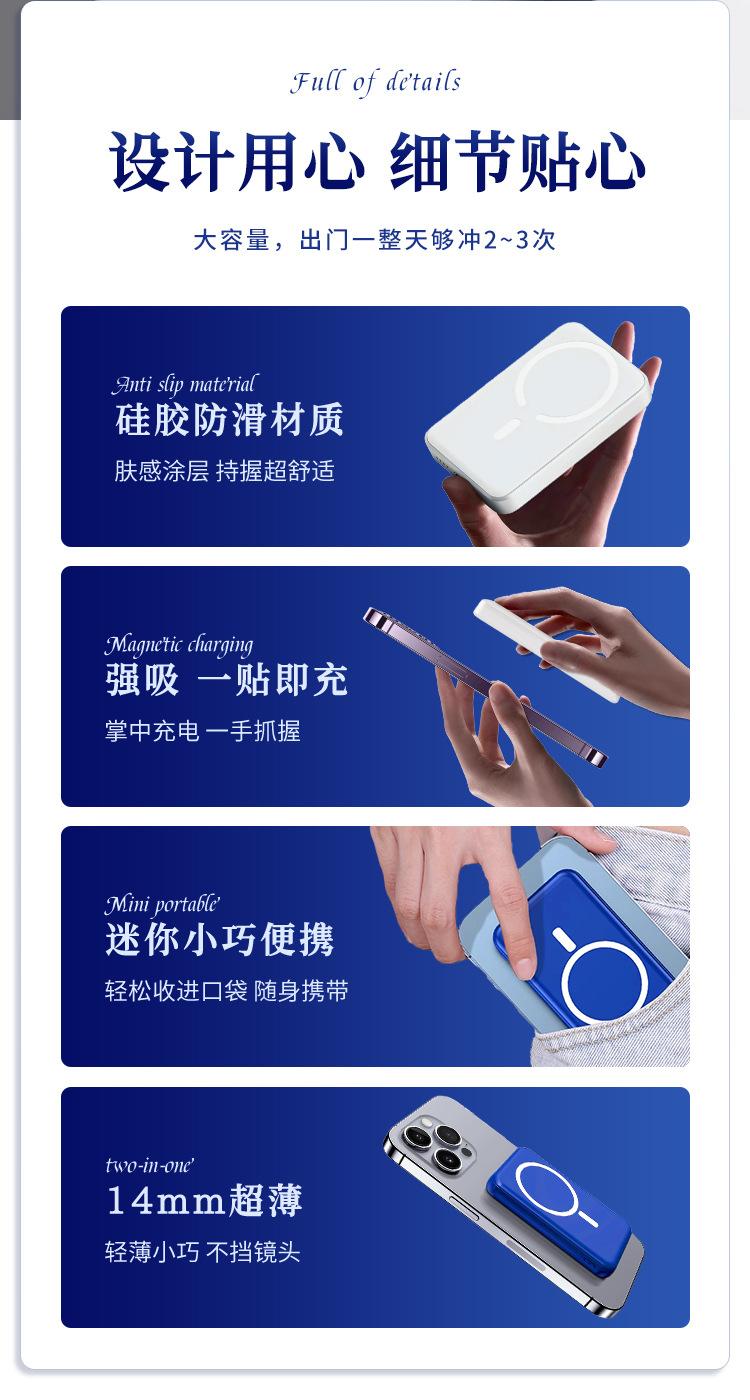 Full of de'tails

设计用心 细节贴心

大容量，出门一整天够冲2~3次

Anti slip mate'rial
硅胶防滑材质
肤感涂层 持握超舒适

Magne'tic charging
强吸 一贴即充
掌中充电 一手抓握

Mini portable'
迷你小巧便携
轻松收进口袋 随身携带

two-in-one'
14mm超薄
轻薄小巧 不挡镜头