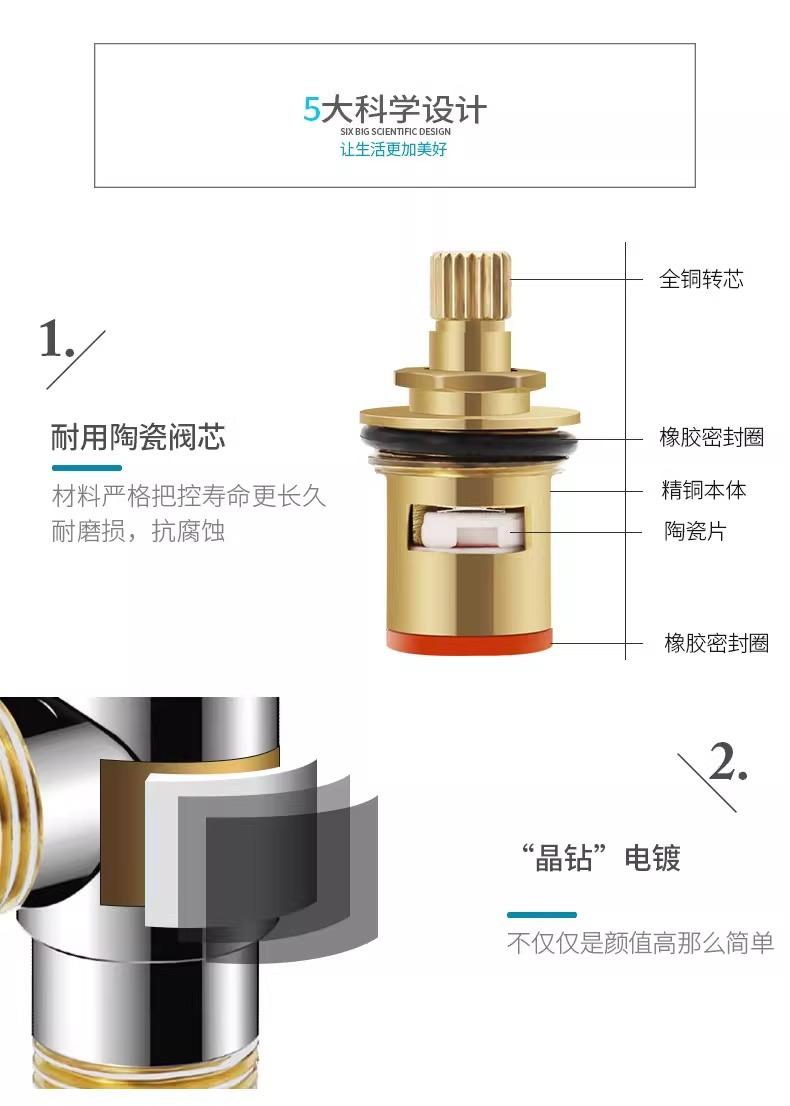 5大科学设计
SIX BIG SCIENTIFIC DESIGN
让生活更加美好

1.

耐用陶瓷阀芯

材料严格把控寿命更长久
耐磨损，抗腐蚀

全铜转芯
橡胶密封圈
精铜本体
陶瓷片
橡胶密封圈

2.

“晶钻”电镀

不仅仅是颜值高那么简单