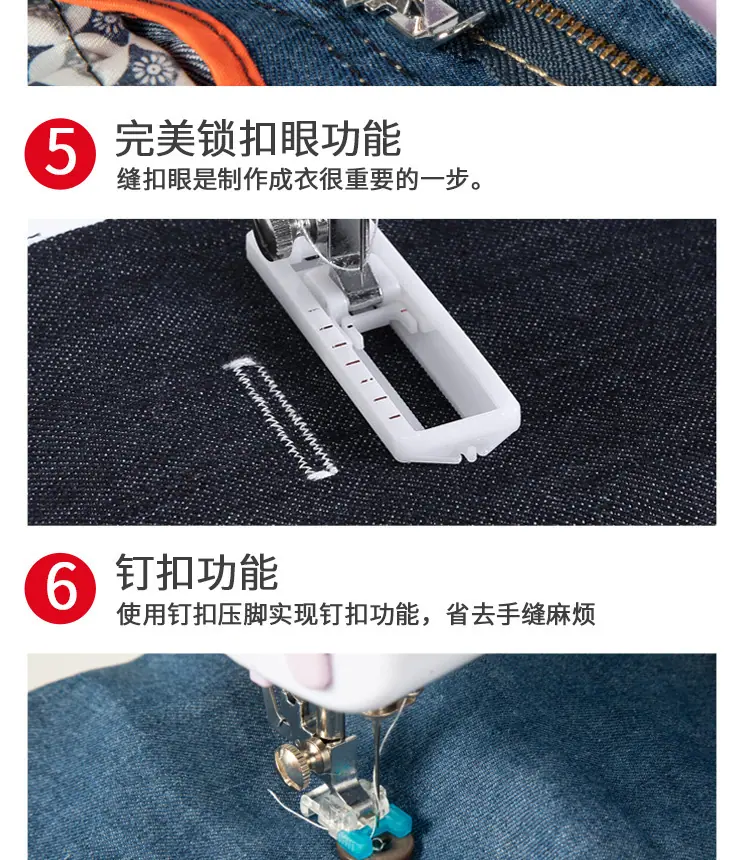 5 完美锁扣眼功能
缝扣眼是制作成衣很重要的一步。

6 钉扣功能
使用钉扣压脚实现钉扣功能，省去手缝麻烦