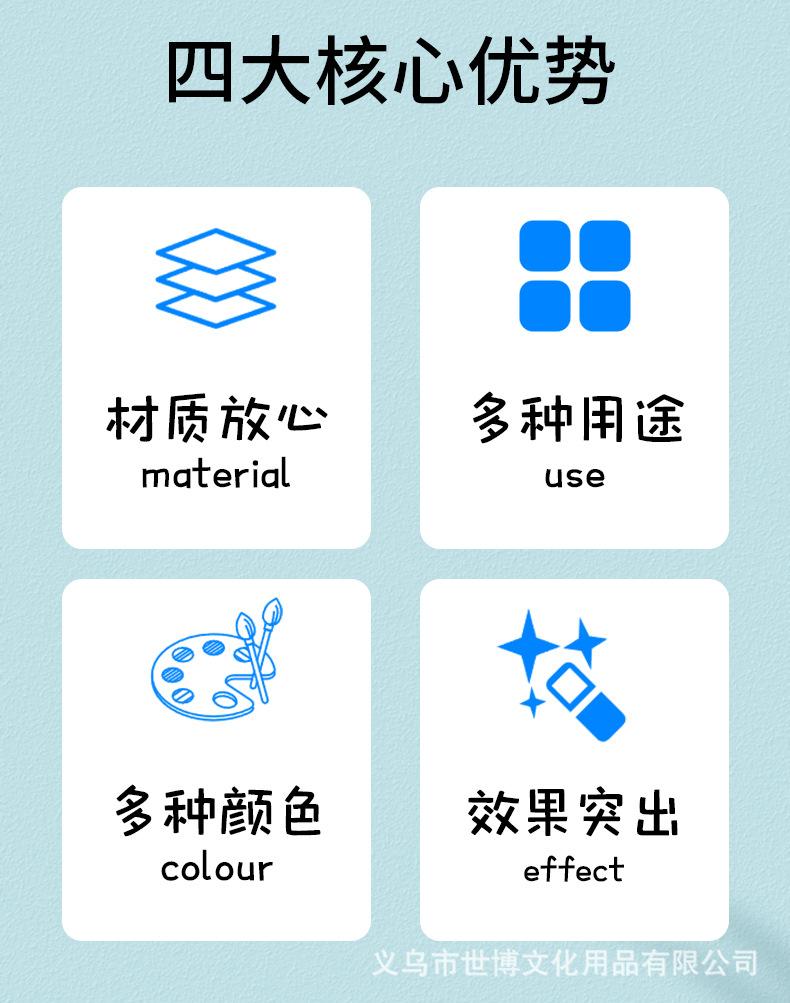 四大核心优势

材质放心
material

多种用途
use

多种颜色
colour

效果突出
effect

义乌市世博文化用品有限公司