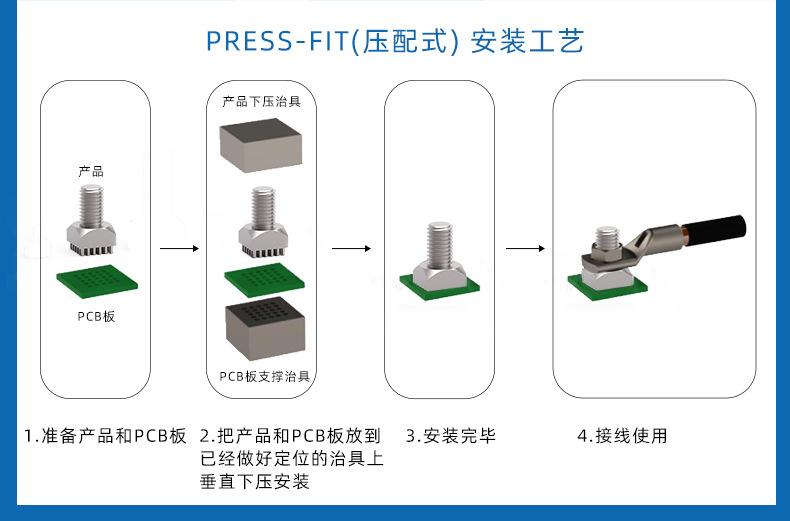 PRESS-FIT(压配式) 安装工艺

产品

PCB板

产品下压治具

PCB板支撑治具

1.准备产品和PCB板

2.把产品和PCB板放到已经做好定位的治具上垂直下压安装

3.安装完毕

4.接线使用