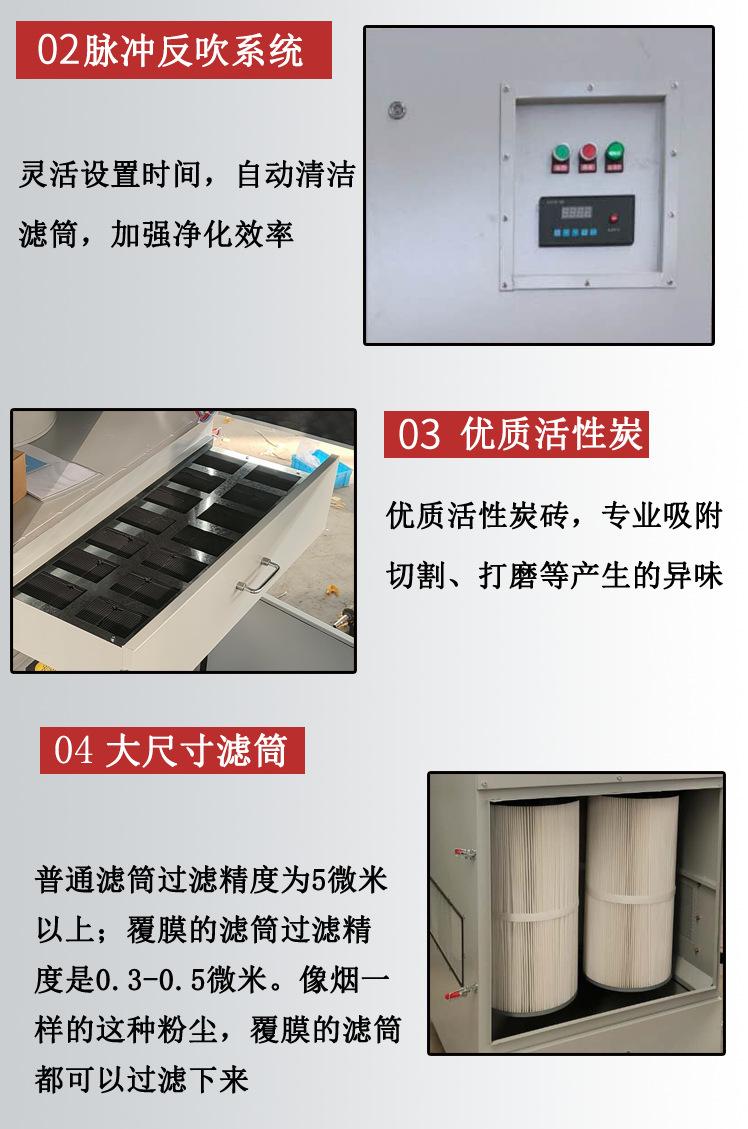 02脉冲反吹系统

灵活设置时间，自动清洁滤筒，加强净化效率

03 优质活性炭

优质活性炭砖，专业吸附切割、打磨等产生的异味

04 大尺寸滤筒

普通滤筒过滤精度为5微米以上；覆膜的滤筒过滤精度是0.3-0.5微米。像烟一样的这种粉尘，覆膜的滤筒都可以过滤下来