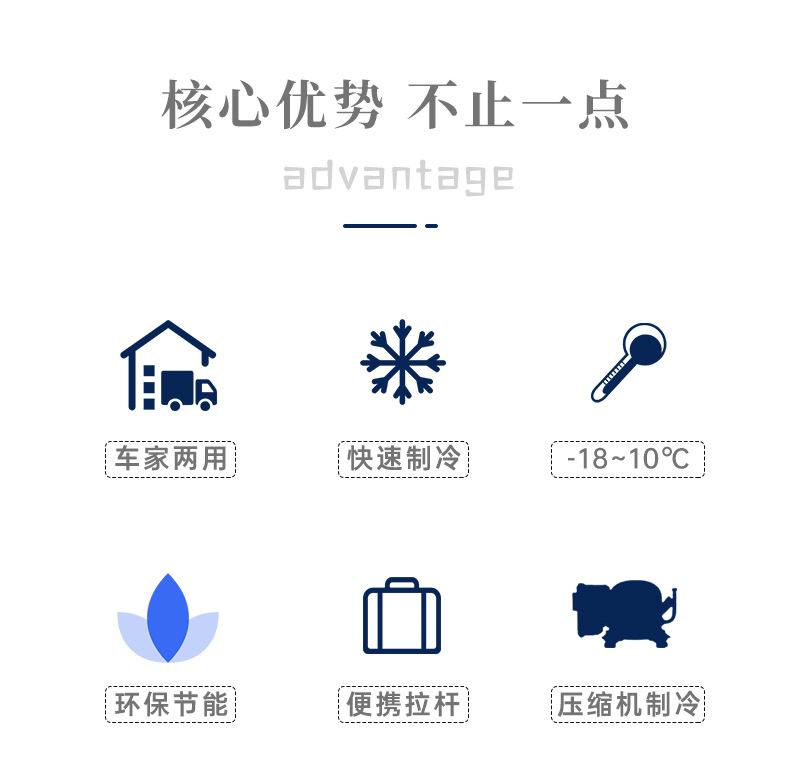 核心优势 不止一点

advantage

车家两用

快速制冷

-18~10℃

环保节能

便携拉杆

压缩机制冷