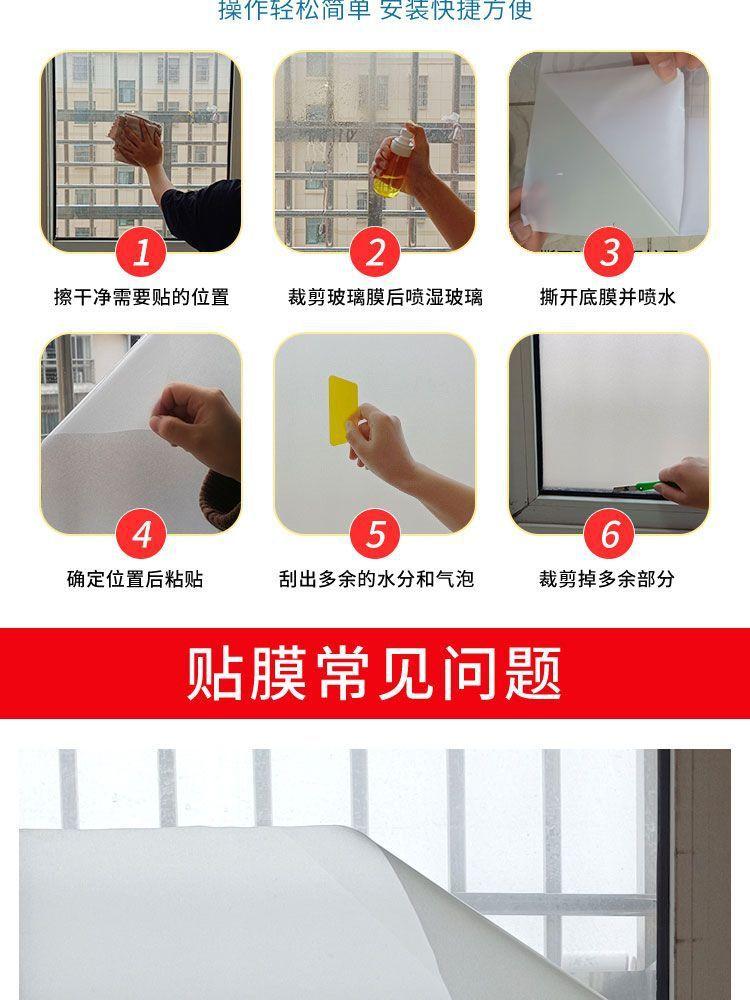 操作轻松简单 安装快捷方便

1
擦干净需要贴的位置

2
裁剪玻璃膜后喷湿玻璃

3
撕开底膜并喷水

4
确定位置后粘贴

5
刮出多余的水分和气泡

6
裁剪掉多余部分

贴膜常见问题