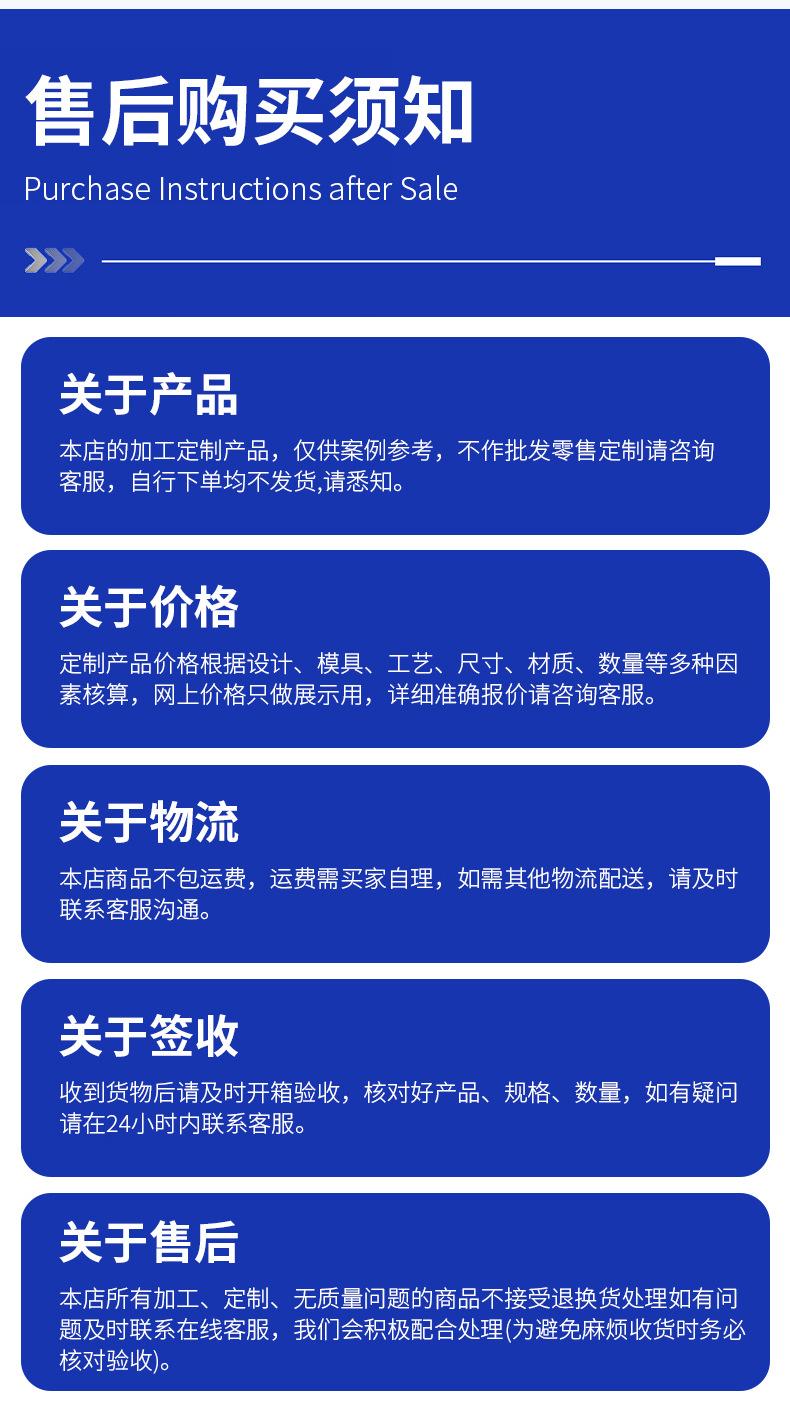 售后购买须知

Purchase Instructions after Sale

关于产品

本店的加工定制产品，仅供案例参考，不作批发零售定制请咨询客服，自行下单均不发货,请悉知。

关于价格

定制产品价格根据设计、模具、工艺、尺寸、材质、数量等多种因素核算，网上价格只做展示用，详细准确报价请咨询客服。

关于物流

本店商品不包运费，运费需买家自理，如需其他物流配送，请及时联系客服沟通。

关于签收

收到货物后请及时开箱验收，核对好产品、规格、数量，如有疑问请在24小时内联系客服。

关于售后

本店所有加工、定制、无质量问题的商品不接受退换货处理如有问题及时联系在线客服，我们会积极配合处理(为避免麻烦收货时务必核对验收)。