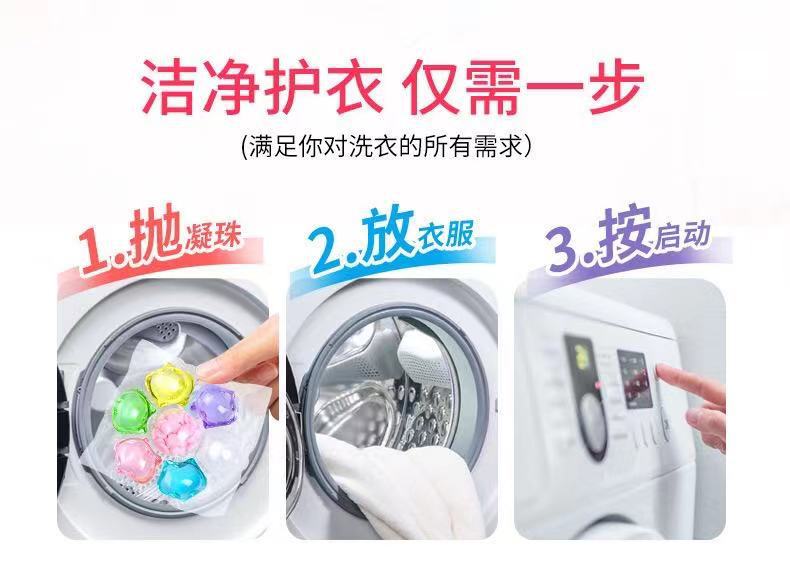 洁净护衣 仅需一步
(满足你对洗衣的所有需求)

1.抛凝珠

2.放衣服

3.按启动