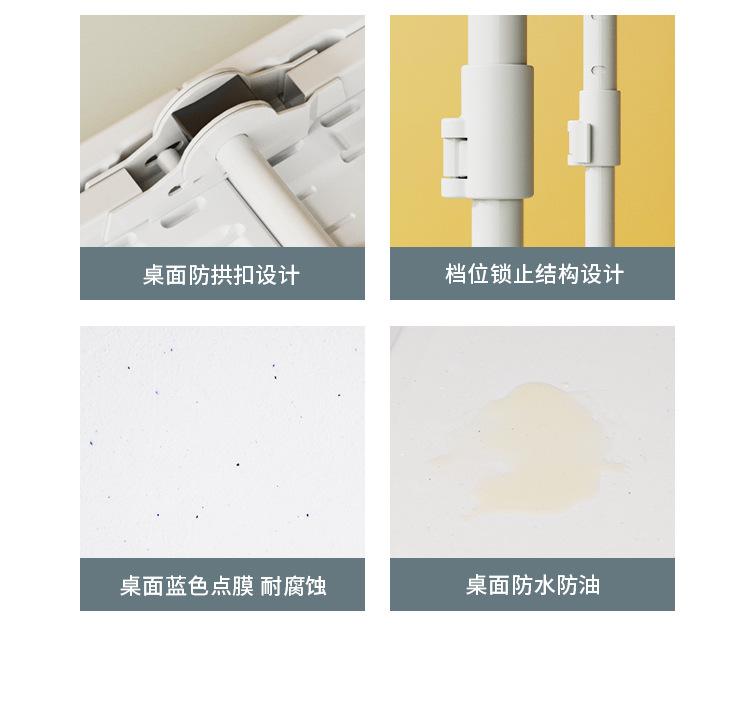 桌面防拱扣设计

档位锁止结构设计

桌面蓝色点膜 耐腐蚀

桌面防水防油