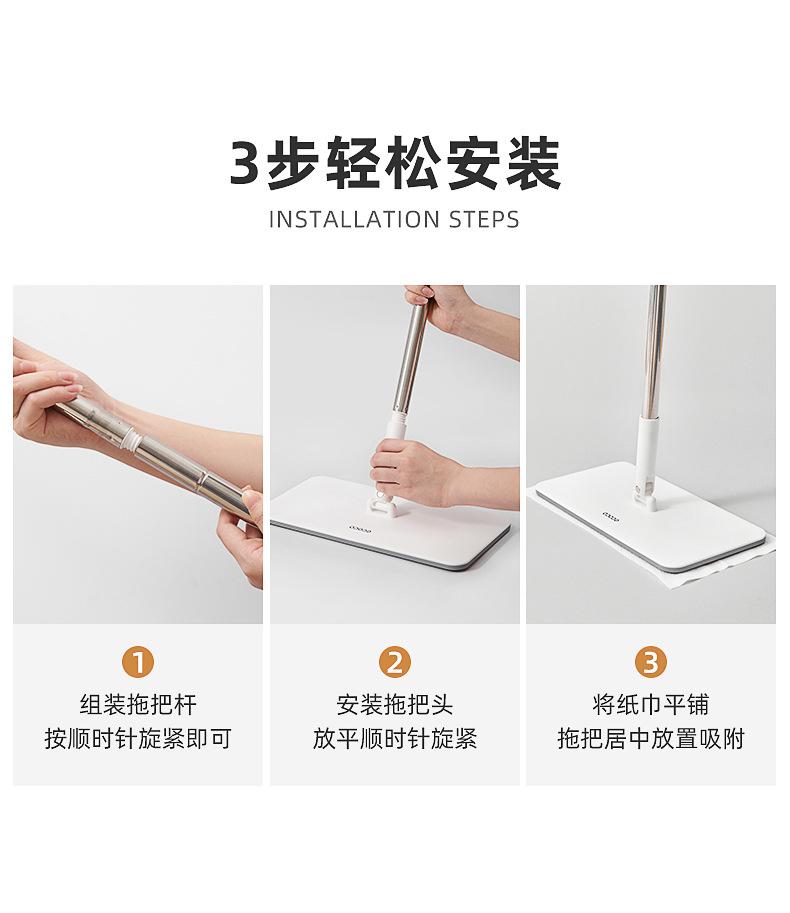 3步轻松安装

INSTALLATION STEPS

1

组装拖把杆
按顺时针旋紧即可

2

安装拖把头
放平顺时针旋紧

3

将纸巾平铺
拖把居中放置吸附