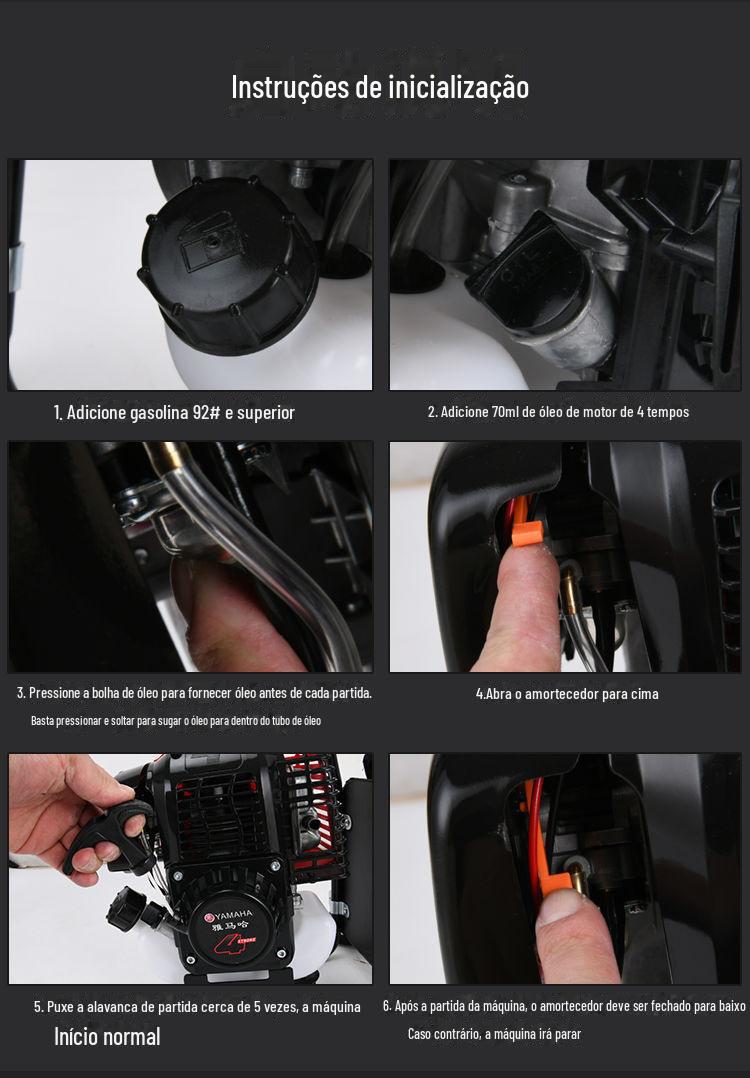 Instruções de inicialização

1. Adicione gasolina 92# e superior

2. Adicione 70ml de óleo de motor de 4 tempos

3. Pressione a bolha de óleo para fornecer óleo antes de cada partida.
Basta pressionar e soltar para sugar o óleo para dentro do tubo de óleo

4.Abra o amortecedor para cima

YAMAHA
雅马哈
4
STROKE

5. Puxe a alavanca de partida cerca de 5 vezes, a máquina
Início normal

6. Após a partida da máquina, o amortecedor deve ser fechado para baixo
Caso contrário, a máquina irá parar