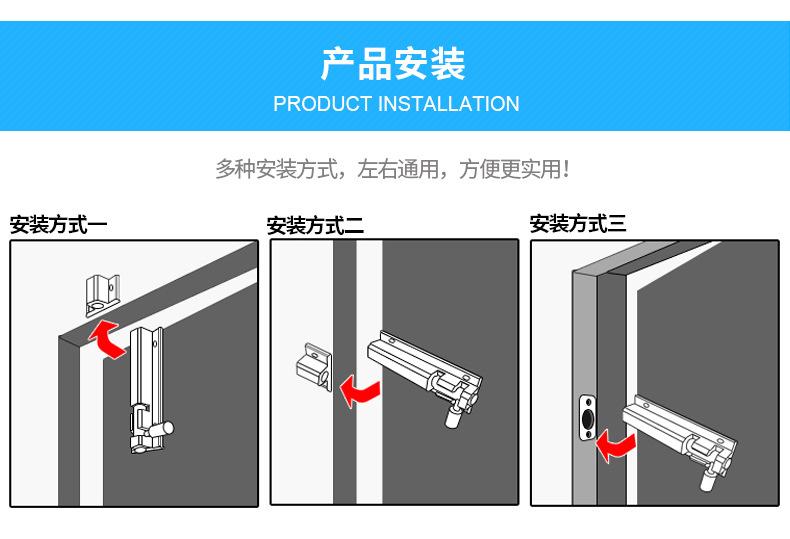 产品安装
PRODUCT INSTALLATION

多种安装方式，左右通用，方便更实用！

安装方式一

安装方式二

安装方式三