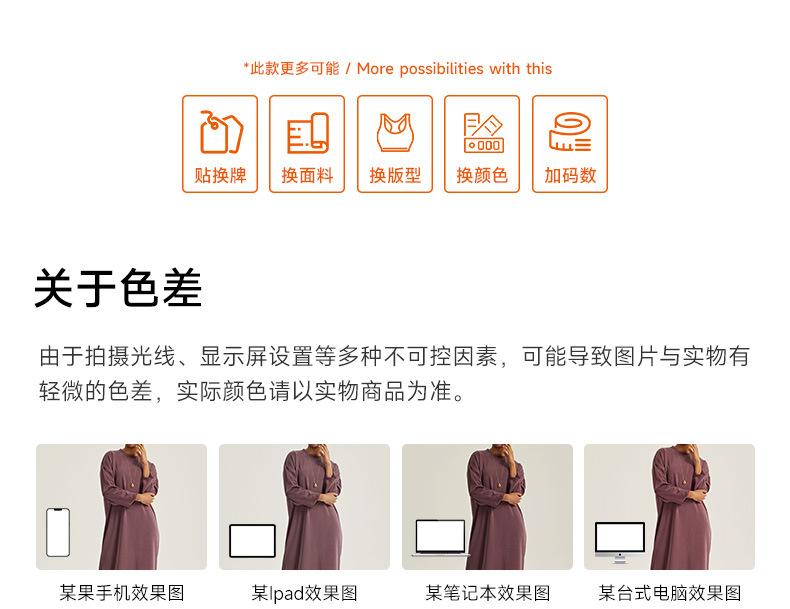 *此款更多可能 / More possibilities with this

贴换牌

换面料

换版型

换颜色

加码数

关于色差

由于拍摄光线、显示屏设置等多种不可控因素，可能导致图片与实物有轻微的色差，实际颜色请以实物商品为准。

某果手机效果图

某Ipad效果图

某笔记本效果图

某台式电脑效果图