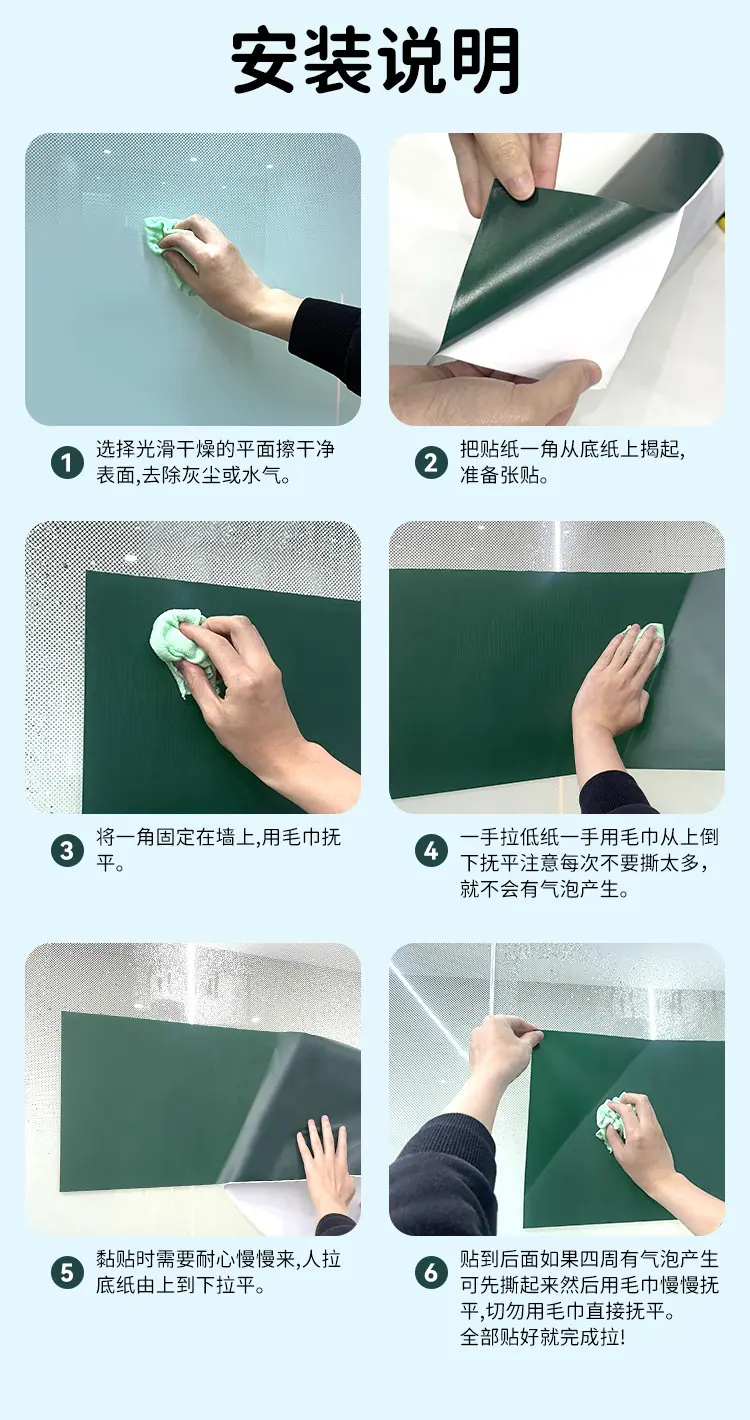 安装说明

1 选择光滑干燥的平面擦干净表面,去除灰尘或水气。

2 把贴纸一角从底纸上揭起,准备张贴。

3 将一角固定在墙上,用毛巾抚平。

4 一手拉低纸一手用毛巾从上倒下抚平注意每次不要撕太多,就不会有气泡产生。

5 黏贴时需要耐心慢慢来,人拉底纸由上到下拉平。

6 贴到后面如果四周有气泡产生可先撕起来然后用毛巾慢慢抚平,切勿用毛巾直接抚平。全部贴好就完成拉!