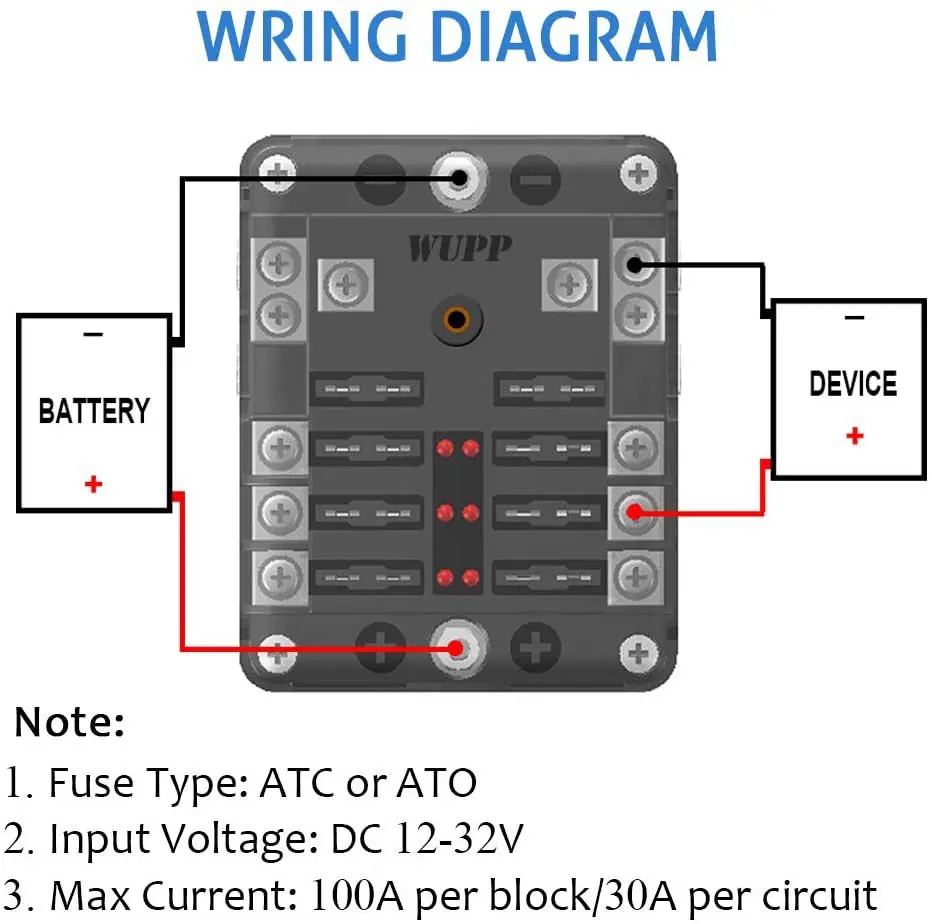 WRING DIAGRAM

WUPP

−

BATTERY

+

−

DEVICE

+

Note:

1. Fuse Type: ATC or ATO
2. Input Voltage: DC 12-32V
3. Max Current: 100A per block/30A per circuit