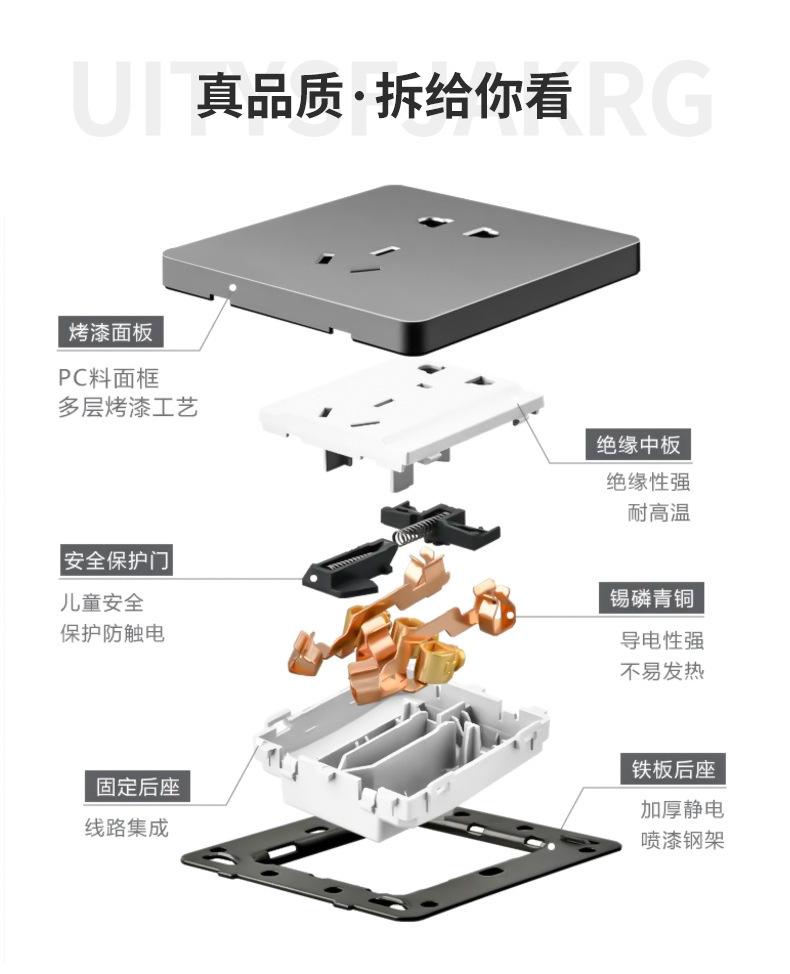 UITYSFJAKRG

真品质·拆给你看

烤漆面板
PC料面框
多层烤漆工艺

绝缘中板
绝缘性强
耐高温

安全保护门
儿童安全
保护防触电

锡磷青铜
导电性强
不易发热

固定后座
线路集成

铁板后座
加厚静电
喷漆钢架