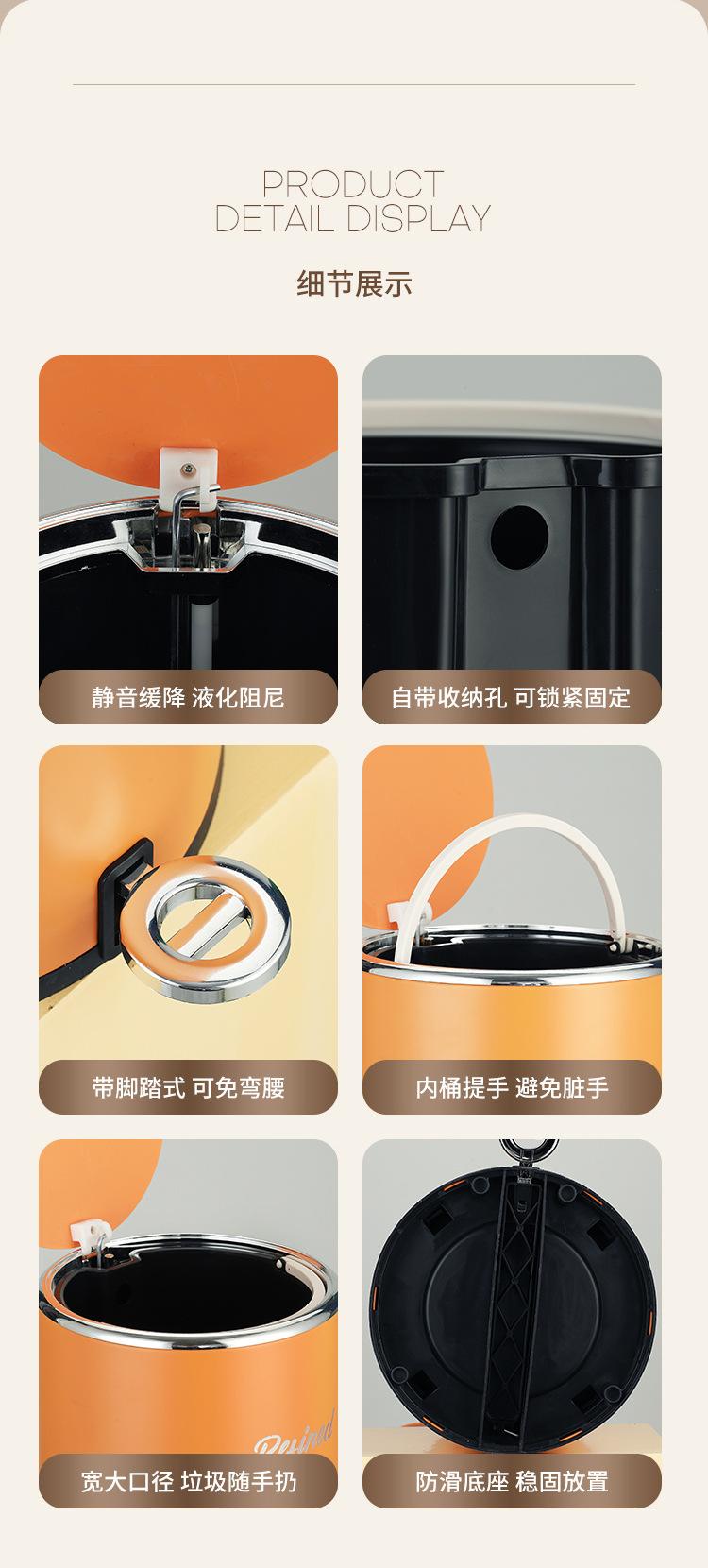 PRODUCT
DETAIL DISPLAY

细节展示

静音缓降 液化阻尼

自带收纳孔 可锁紧固定

带脚踏式 可免弯腰

内桶提手 避免脏手

Refined

宽大口径 垃圾随手扔

防滑底座 稳固放置