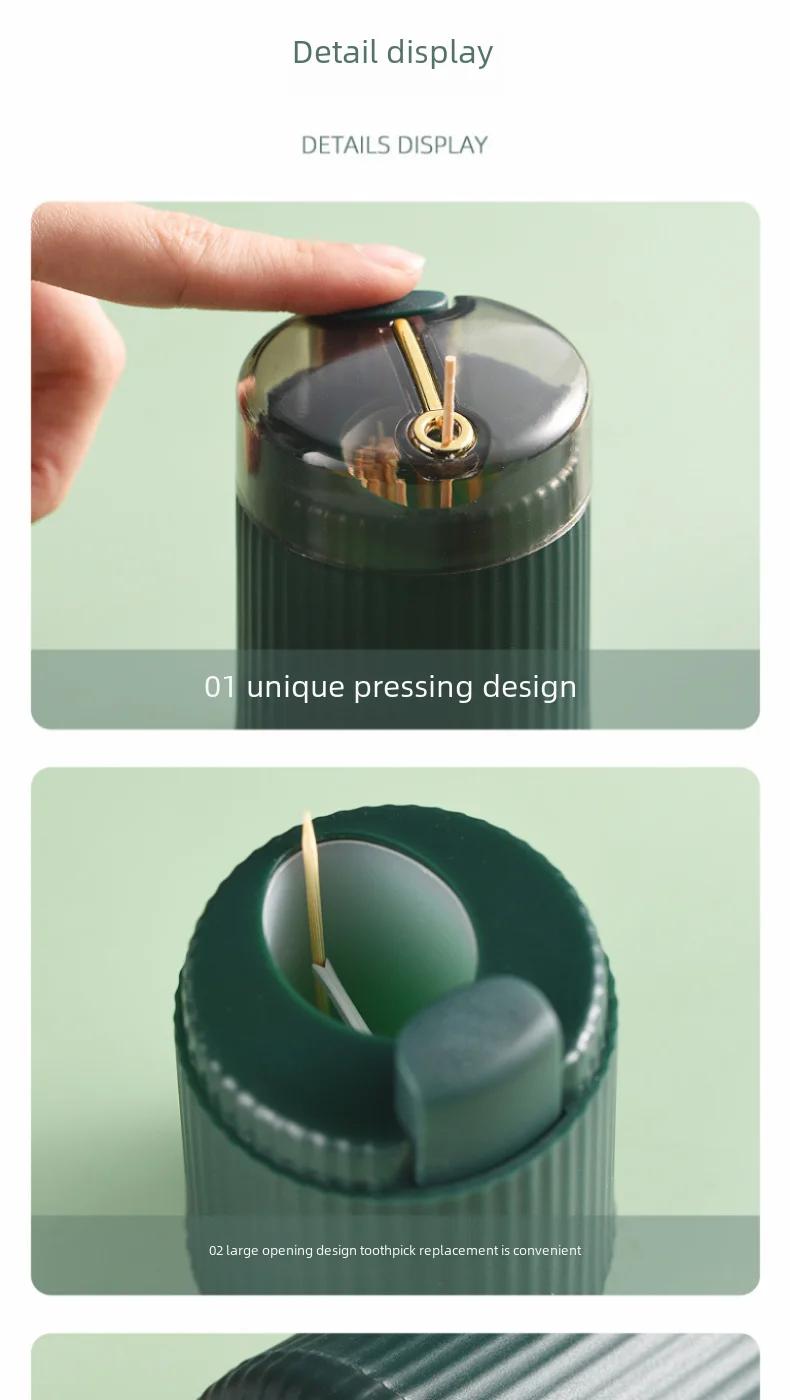 Detail display

DETAILS DISPLAY

01 unique pressing design

02 large opening design toothpick replacement is convenient