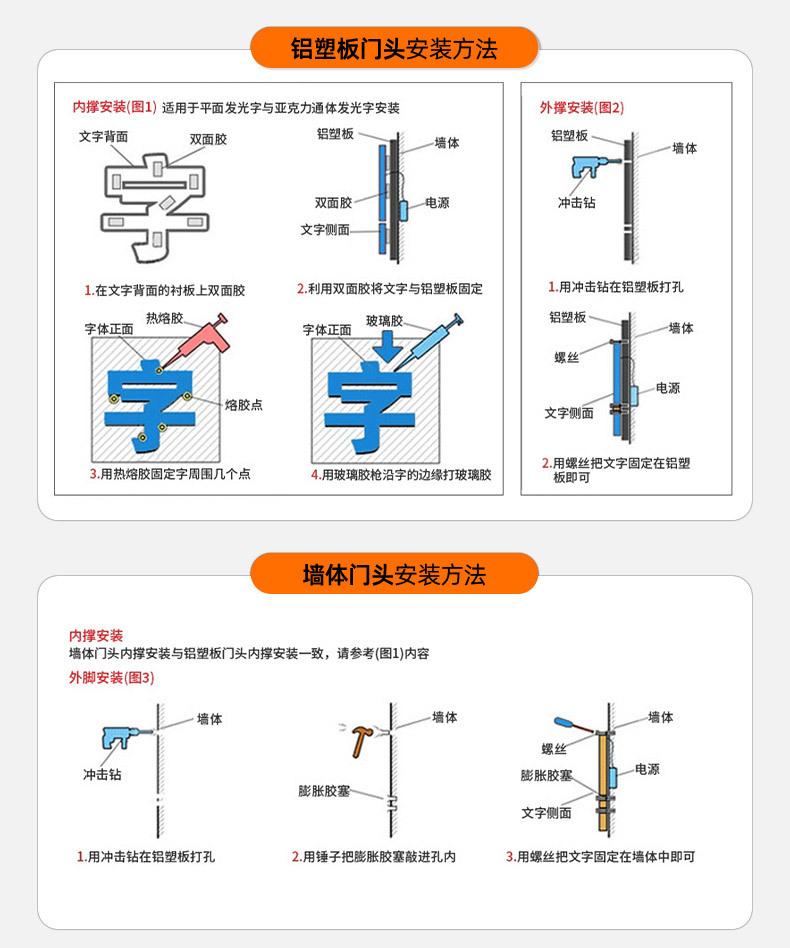 铝塑板门头安装方法

内撑安装(图1) 适用于平面发光字与亚克力通体发光字安装

文字背面
双面胶
字

1.在文字背面的衬板上双面胶

铝塑板
墙体
双面胶
电源
文字侧面

2.利用双面胶将文字与铝塑板固定

字体正面
热熔胶
字
熔胶点

3.用热熔胶固定字周围几个点

字体正面
玻璃胶
字

4.用玻璃胶枪沿字的边缘打玻璃胶

外撑安装(图2)

铝塑板
墙体
冲击钻

1.用冲击钻在铝塑板打孔

铝塑板
墙体
螺丝
电源
文字侧面

2.用螺丝把文字固定在铝塑板即可

墙体门头安装方法

内撑安装
墙体门头内撑安装与铝塑板门头内撑安装一致，请参考(图1)内容
外脚安装(图3)

墙体
冲击钻

1.用冲击钻在铝塑板打孔

墙体
膨胀胶塞

2.用锤子把膨胀胶塞敲进孔内

墙体
螺丝
膨胀胶塞
电源
文字侧面

3.用螺丝把文字固定在墙体中即可