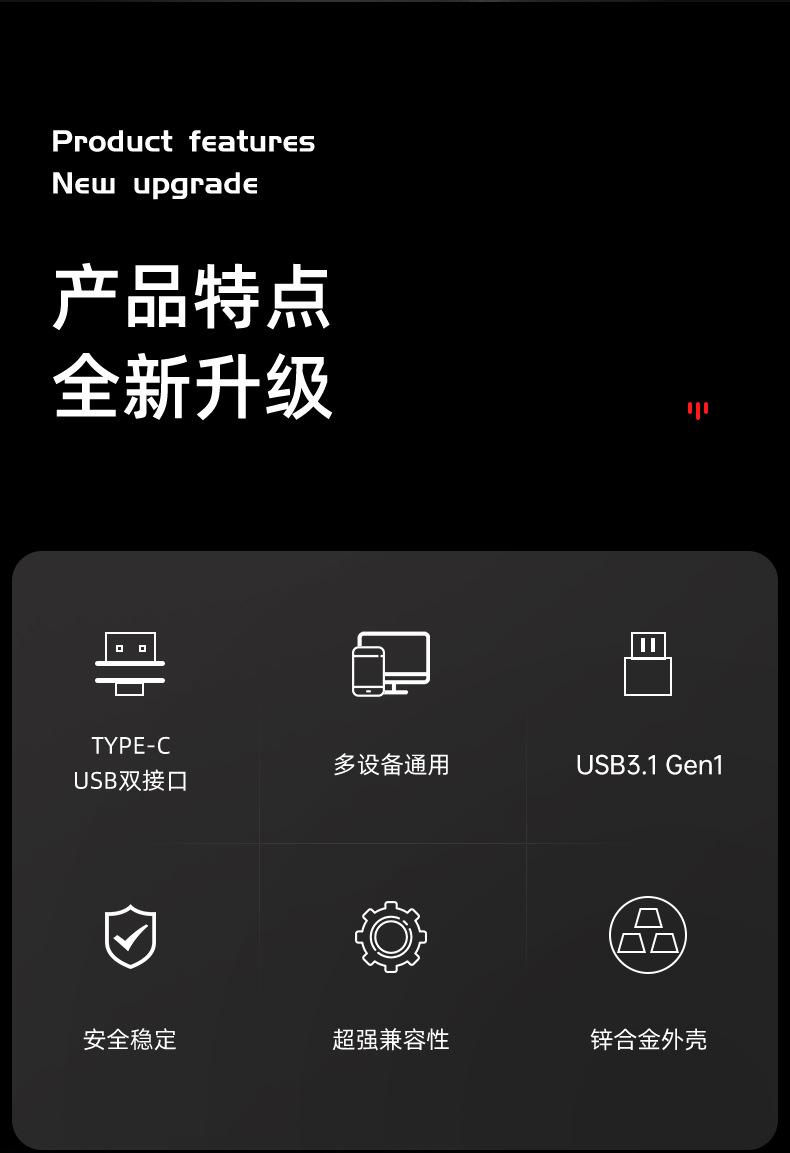 Product features
New upgrade

产品特点
全新升级

TYPE-C
USB双接口

多设备通用

USB3.1 Gen1

安全稳定

超强兼容性

锌合金外壳