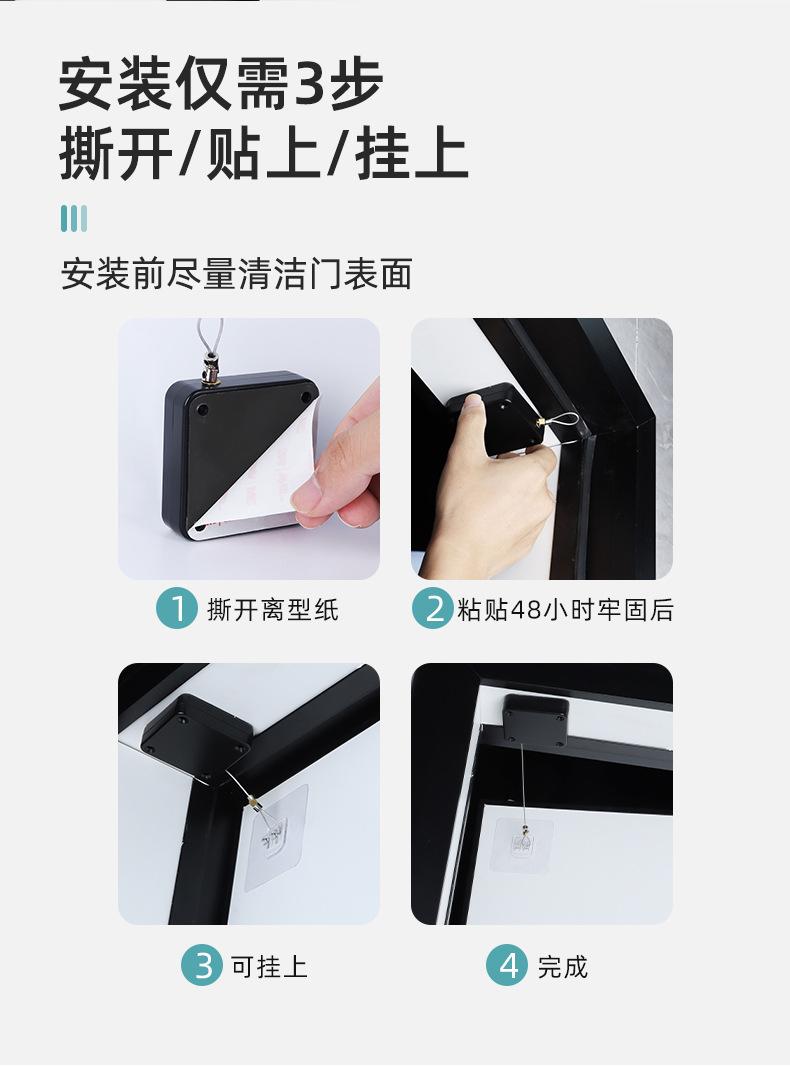 安装仅需3步
撕开/贴上/挂上

安装前尽量清洁门表面

1 撕开离型纸

2 粘贴48小时牢固后

3 可挂上

4 完成