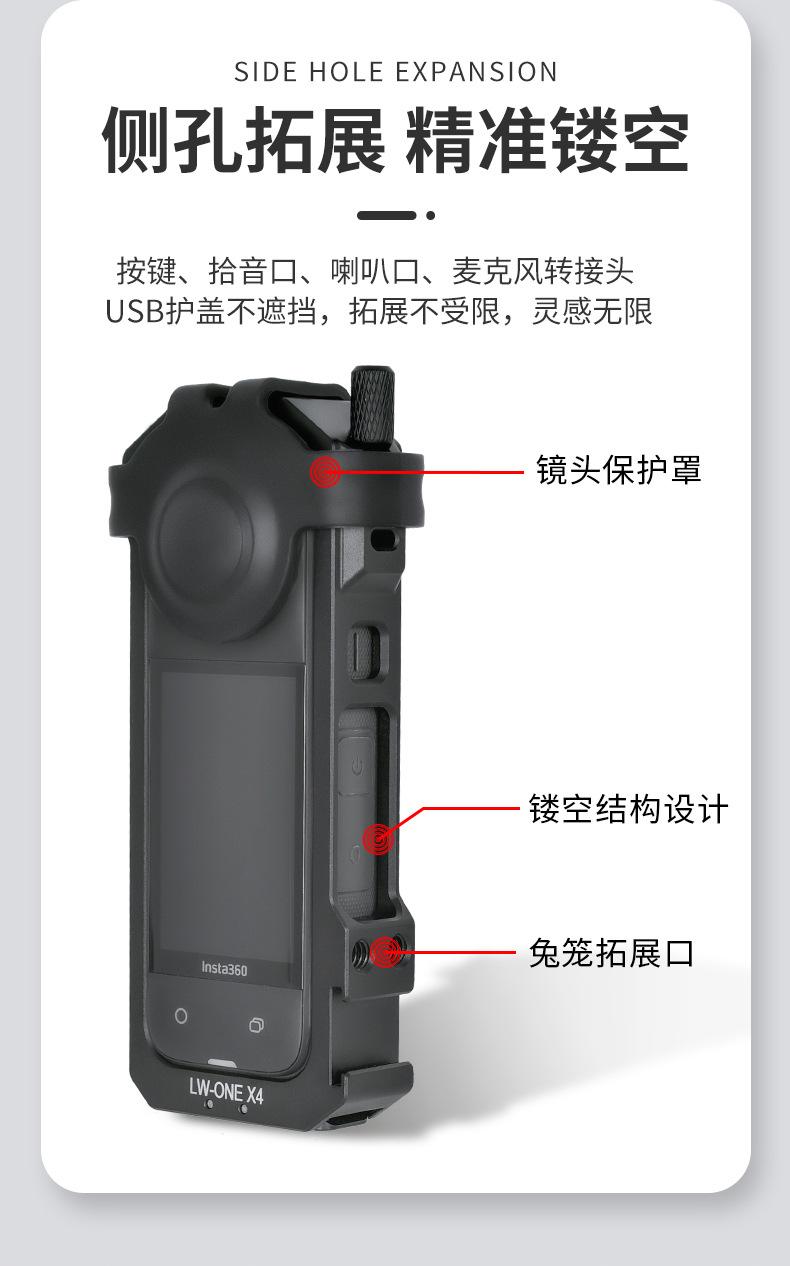 SIDE HOLE EXPANSION

侧孔拓展 精准镂空

按键、拾音口、喇叭口、麦克风转接头
USB护盖不遮挡，拓展不受限，灵感无限

镜头保护罩

镂空结构设计

兔笼拓展口

Insta360

LW-ONE X4