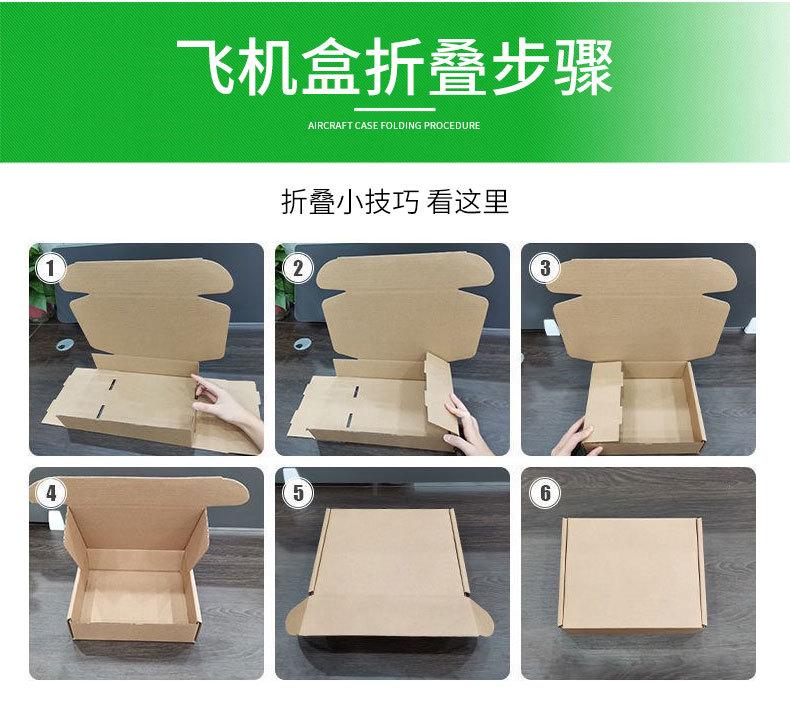 飞机盒折叠步骤

AIRCRAFT CASE FOLDING PROCEDURE

折叠小技巧 看这里

1

2

3

4

5

6