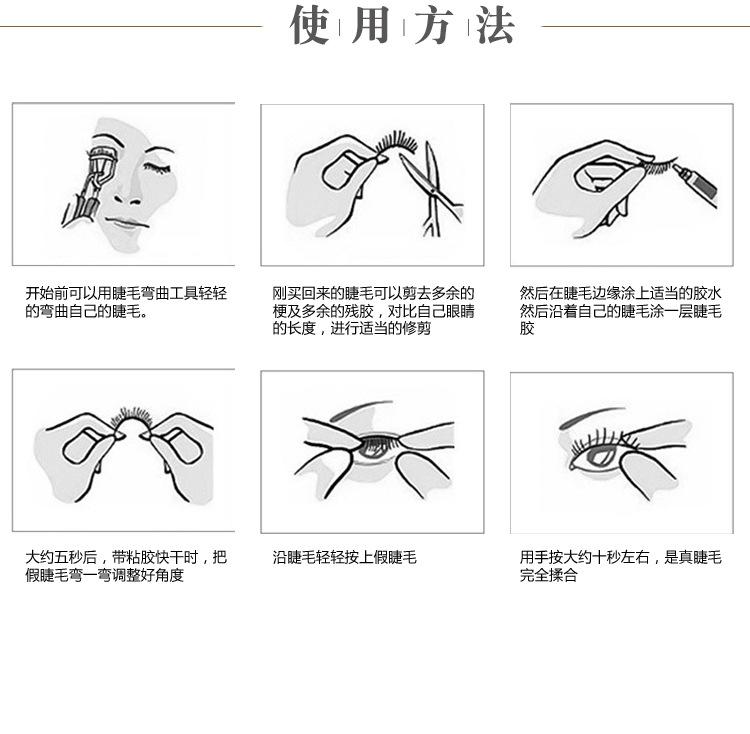 使用方法

开始前可以用睫毛弯曲工具轻轻的弯曲自己的睫毛。

刚买回来的睫毛可以剪去多余的梗及多余的残胶，对比自己眼睛的长度，进行适当的修剪

然后在睫毛边缘涂上适当的胶水然后沿着自己的睫毛涂一层睫毛胶

大约五秒后，带粘胶快干时，把假睫毛弯一弯调整好角度

沿睫毛轻轻按上假睫毛

用手按大约十秒左右，是真睫毛完全揉合