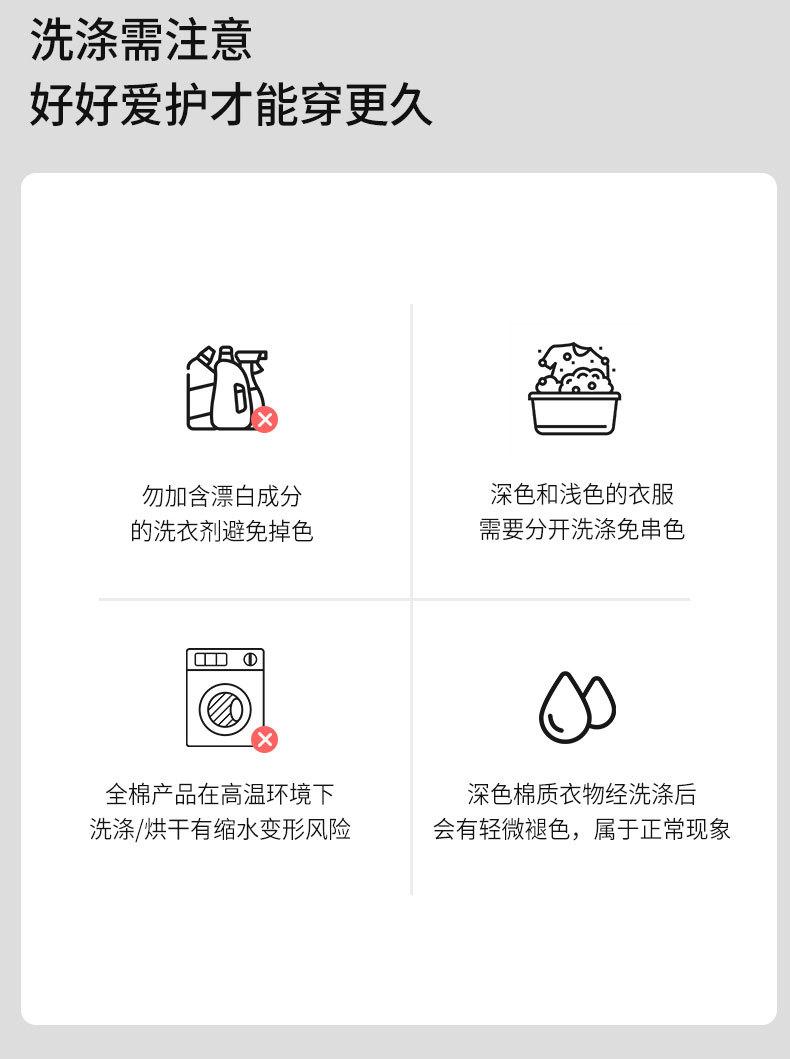 洗涤需注意
好好爱护才能穿更久

勿加含漂白成分
的洗衣剂避免掉色

深色和浅色的衣服
需要分开洗涤免串色

全棉产品在高温环境下
洗涤/烘干有缩水变形风险

深色棉质衣物经洗涤后
会有轻微褪色，属于正常现象