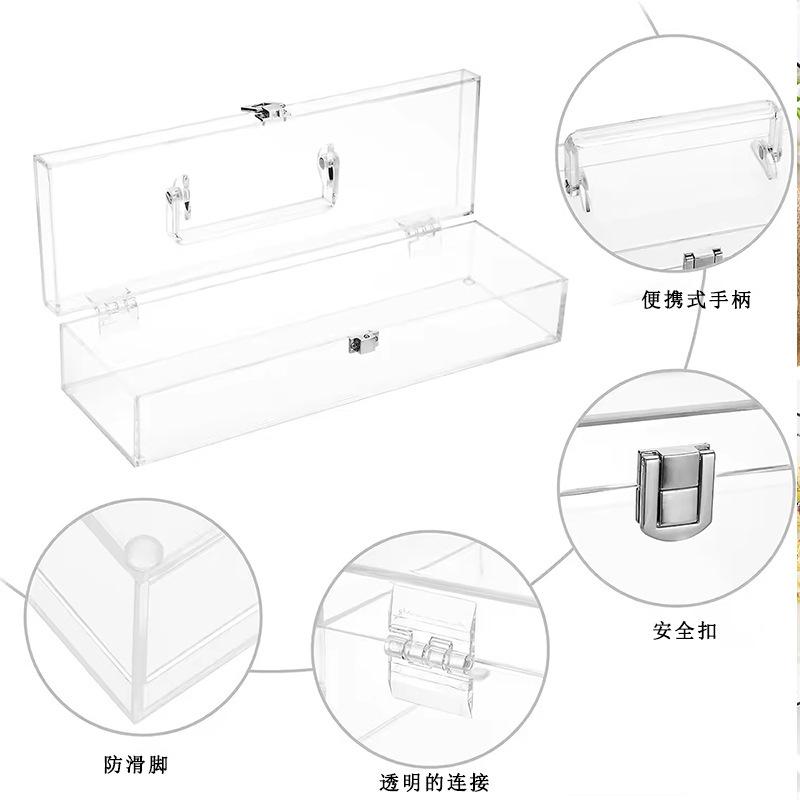 便携式手柄

安全扣

防滑脚

透明的连接