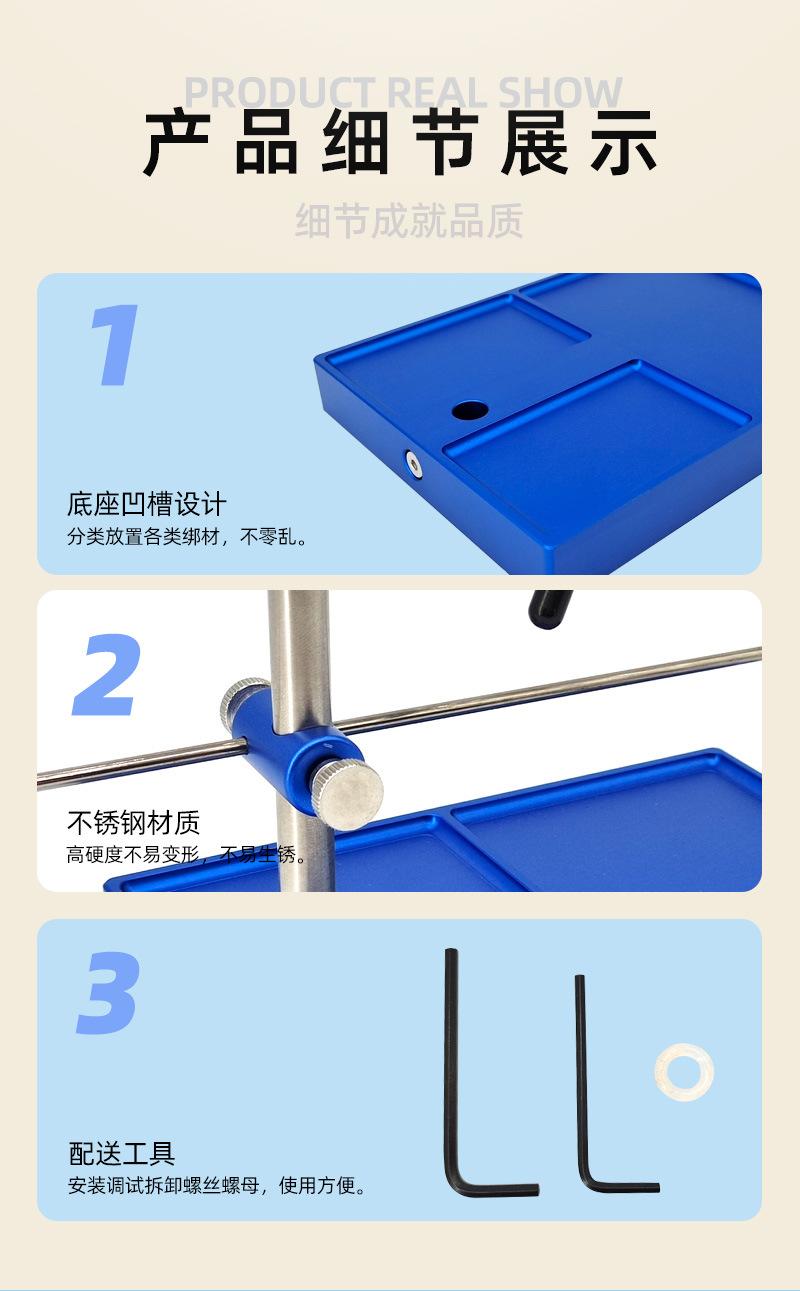 PRODUCT REAL SHOW
产品细节展示
细节成就品质

1

底座凹槽设计
分类放置各类绑材，不零乱。

2

不锈钢材质
高硬度不易变形，不易生锈。

3

配送工具
安装调试拆卸螺丝螺母，使用方便。