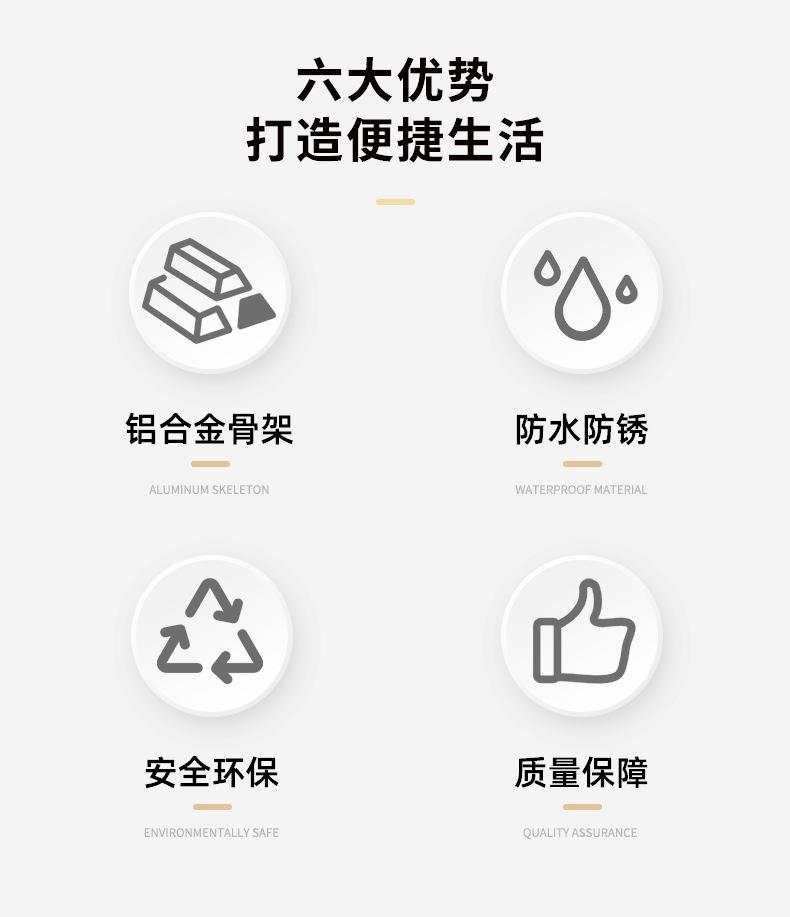 六大优势
打造便捷生活

铝合金骨架

ALUMINUM SKELETON

防水防锈

WATERPROOF MATERIAL

安全环保

ENVIRONMENTALLY SAFE

质量保障

QUALITY ASSURANCE