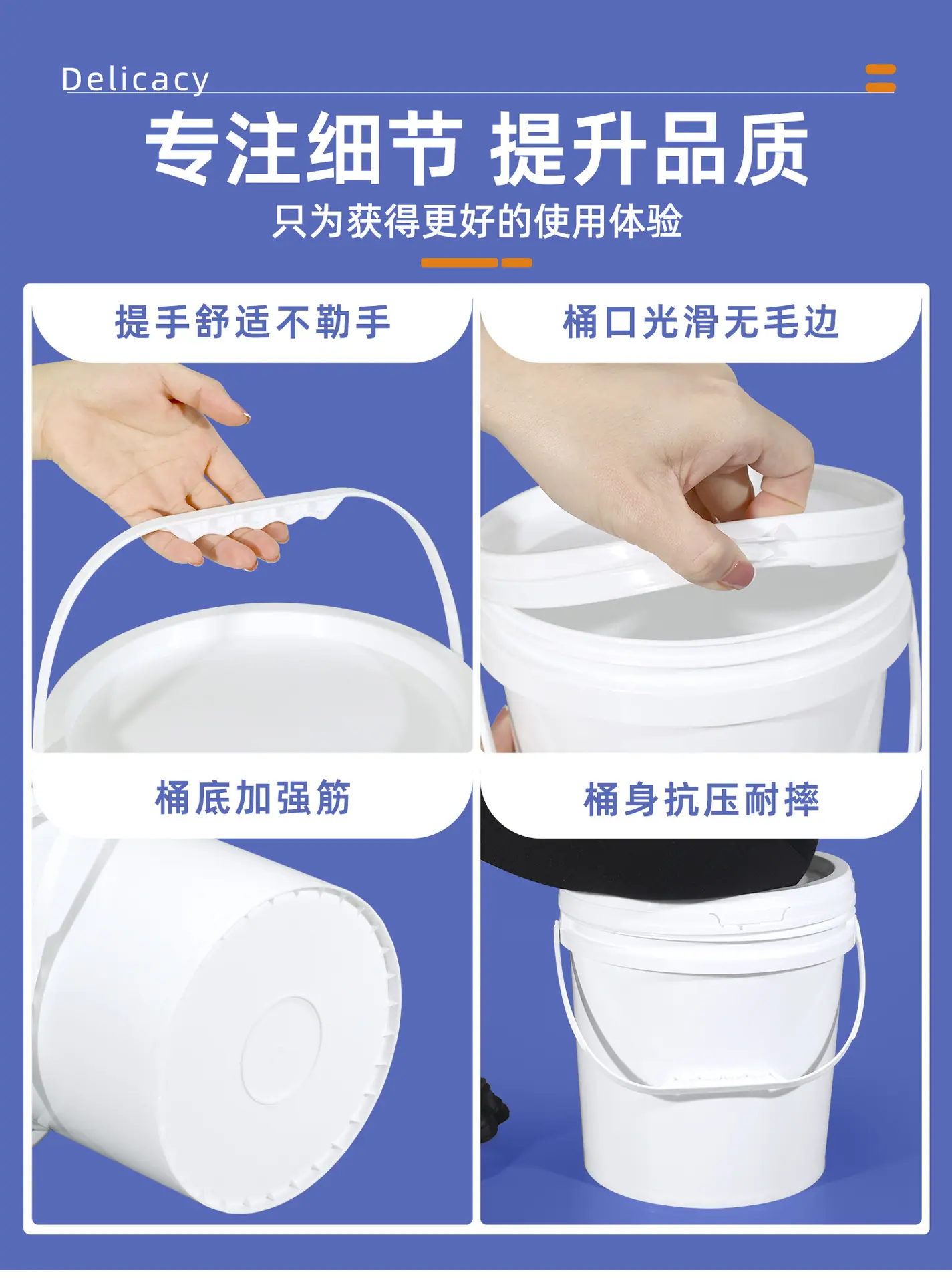 Delicacy

专注细节 提升品质

只为获得更好的使用体验

提手舒适不勒手

桶口光滑无毛边

桶底加强筋

桶身抗压耐摔